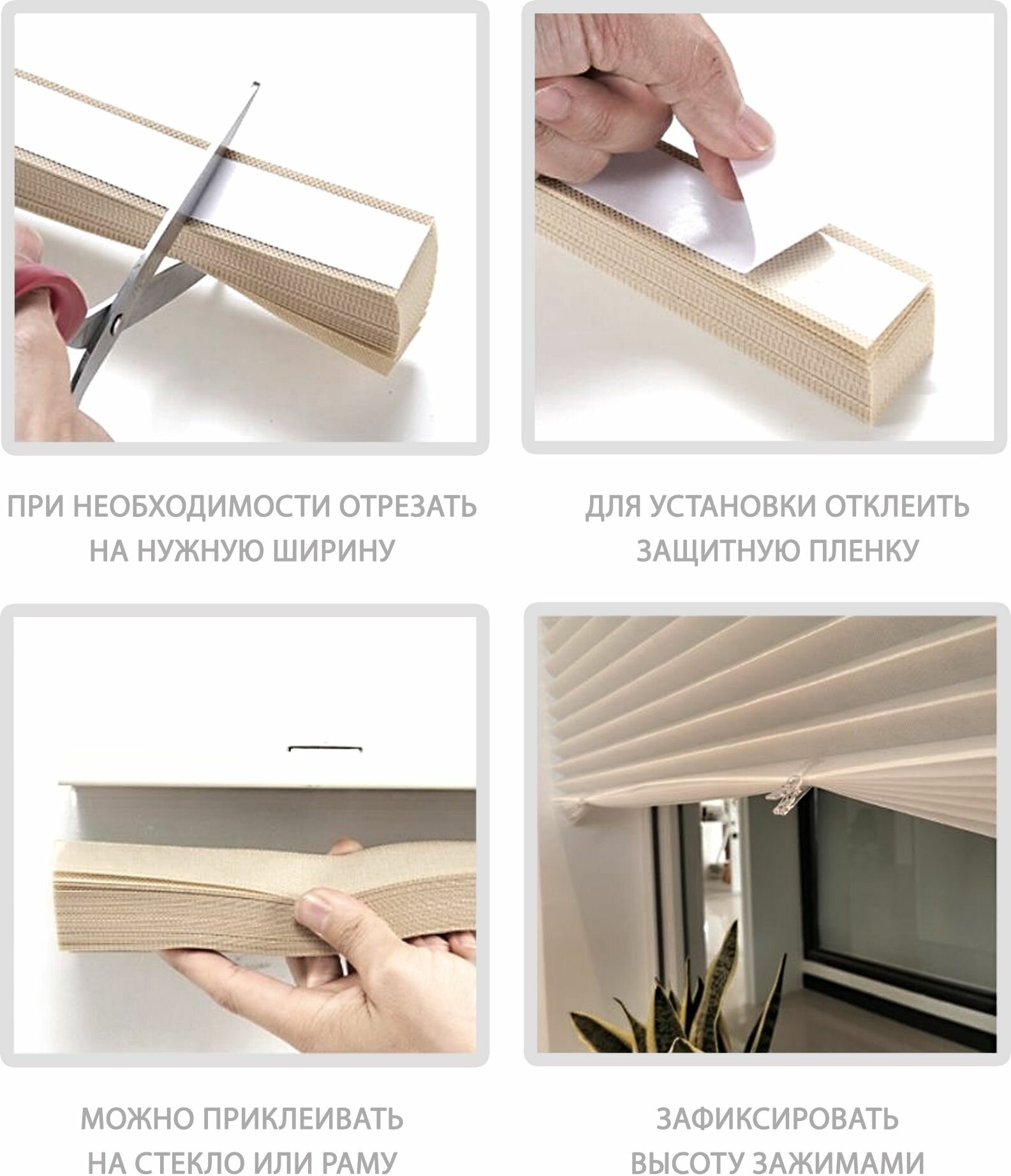 ПРИ НЕОБХОДИМОСТИ ОТРЕЗАТЬ НА НУЖНУЮ ШИРИНУ

ДЛЯ УСТАНОВКИ ОТКЛЕИТЬ ЗАЩИТНУЮ ПЛЕНКУ

МОЖНО ПРИКЛЕИВАТЬ НА СТЕКЛО ИЛИ РАМУ

ЗАФИКСИРОВАТЬ ВЫСОТУ ЗАЖИМАМИ