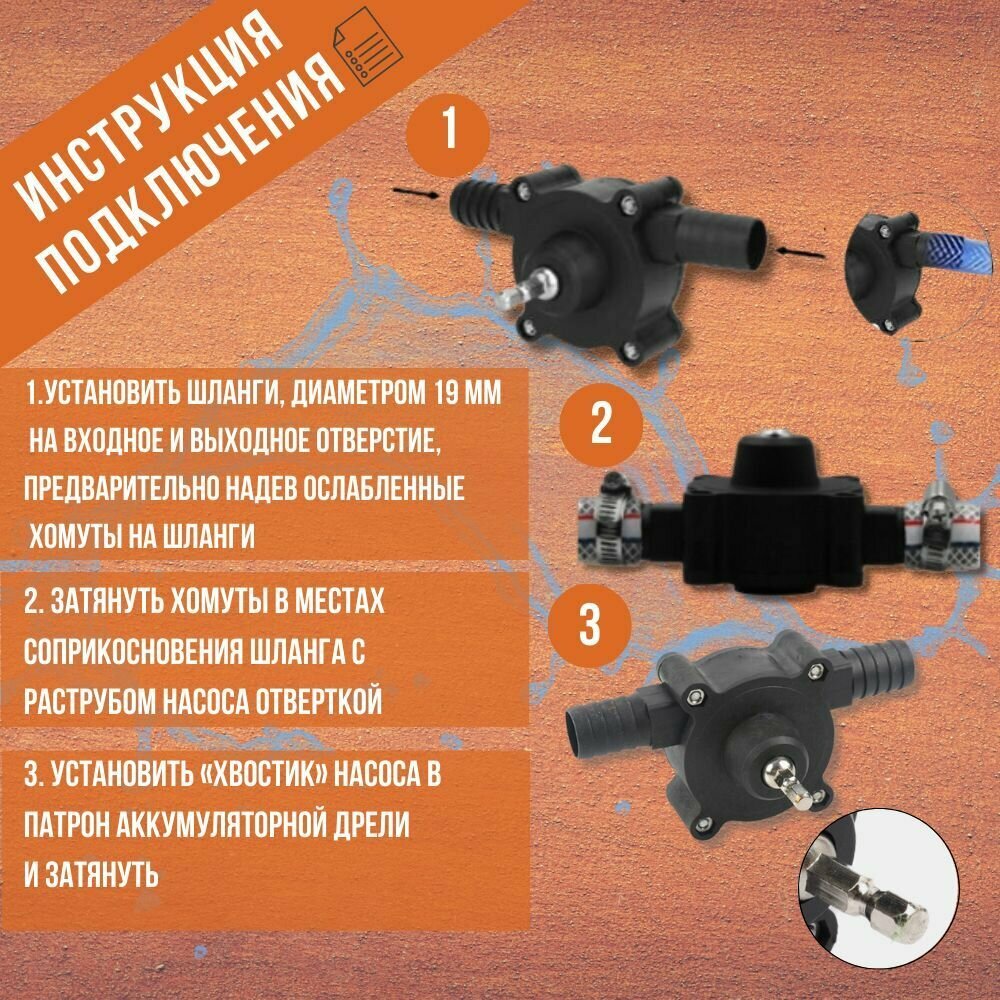 ИНСТРУКЦИЯ ПОДКЛЮЧЕНИЯ

1

1.УСТАНОВИТЬ ШЛАНГИ, ДИАМЕТРОМ 19 ММ НА ВХОДНОЕ И ВЫХОДНОЕ ОТВЕРСТИЕ, ПРЕДВАРИТЕЛЬНО НАДЕВ ОСЛАБЛЕННЫЕ ХОМУТЫ НА ШЛАНГИ

2

2. ЗАТЯНУТЬ ХОМУТЫ В МЕСТАХ СОПРИКОСНОВЕНИЯ ШЛАНГА С РАСТРУБОМ НАСОСА ОТВЕРТКОЙ

3

3. УСТАНОВИТЬ «ХВОСТИК» НАСОСА В ПАТРОН АККУМУЛЯТОРНОЙ ДРЕЛИ И ЗАТЯНУТЬ