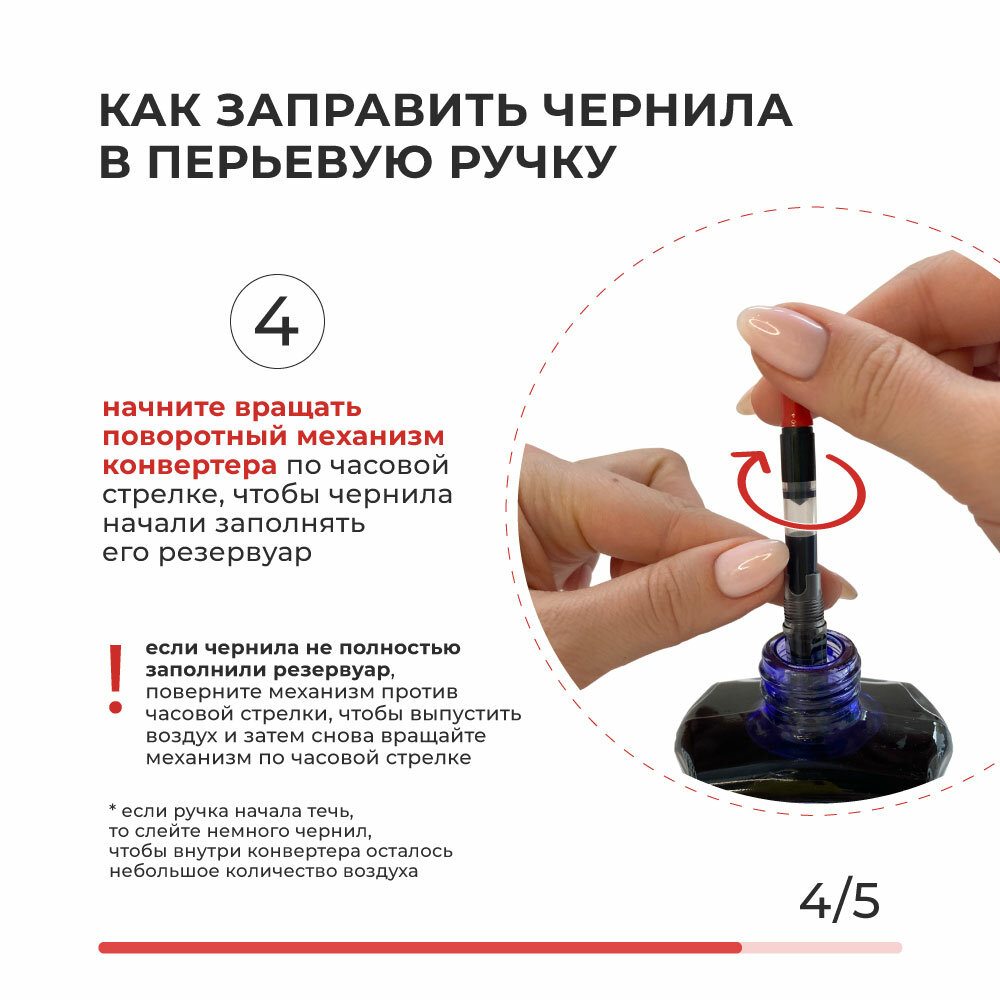 КАК ЗАПРАВИТЬ ЧЕРНИЛА В ПЕРЬЕВУЮ РУЧКУ

4

начните вращать поворотный механизм конвертера по часовой стрелке, чтобы чернила начали заполнять его резервуар

!

если чернила не полностью заполнили резервуар, поверните механизм против часовой стрелки, чтобы выпустить воздух и затем снова вращайте механизм по часовой стрелке

* если ручка начала течь, то слейте немного чернил, чтобы внутри конвертера осталось небольшое количество воздуха

4/5