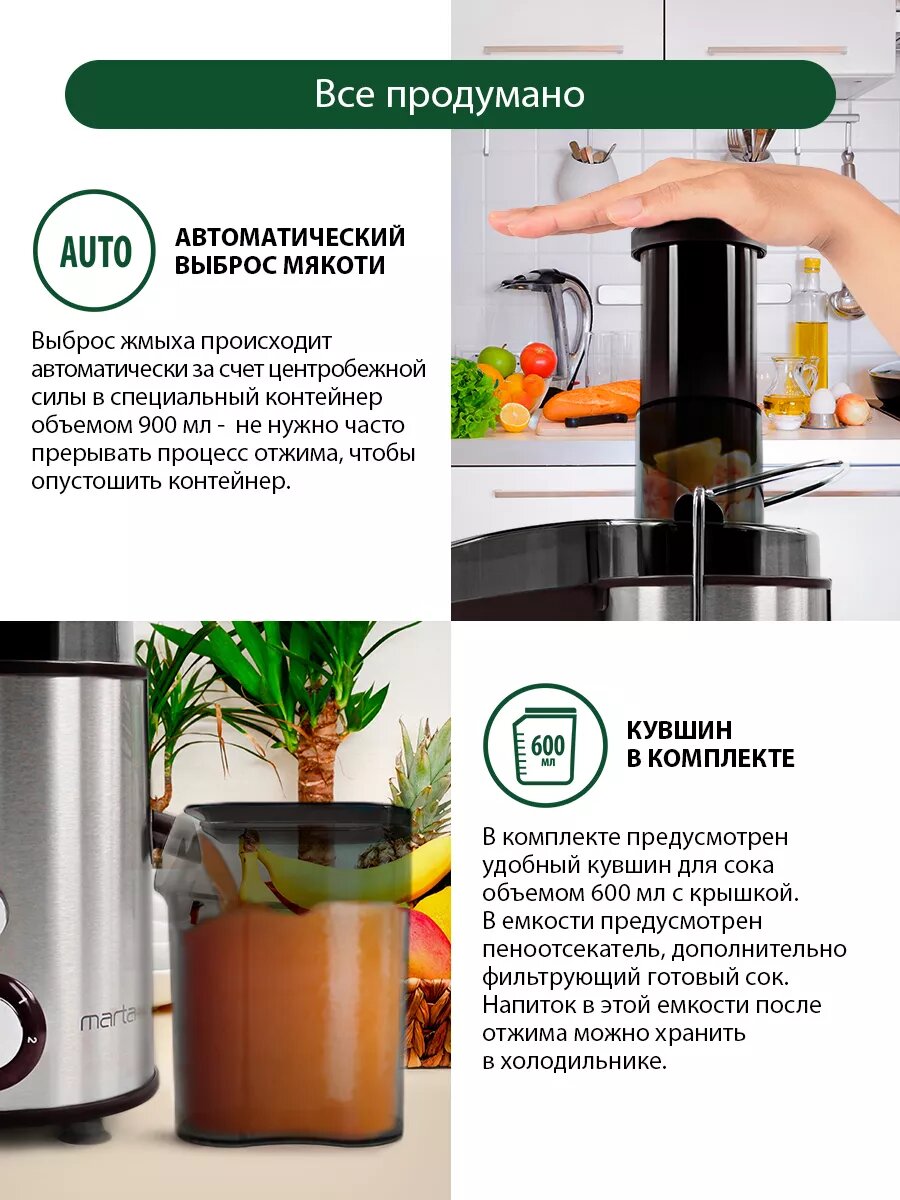 Все продумано

AUTO

АВТОМАТИЧЕСКИЙ ВЫБРОС МЯКОТИ

Выброс жмыха происходит автоматически за счет центробежной силы в специальный контейнер объемом 900 мл - не нужно часто прерывать процесс отжима, чтобы опустошить контейнер.

600 мл

КУВШИН В КОМПЛЕКТЕ

В комплекте предусмотрен удобный кувшин для сока объемом 600 мл с крышкой. В емкости предусмотрен пеноотсекатель, дополнительно фильтрующий готовый сок. Напиток в этой емкости после отжима можно хранить в холодильнике.

marta

1

2