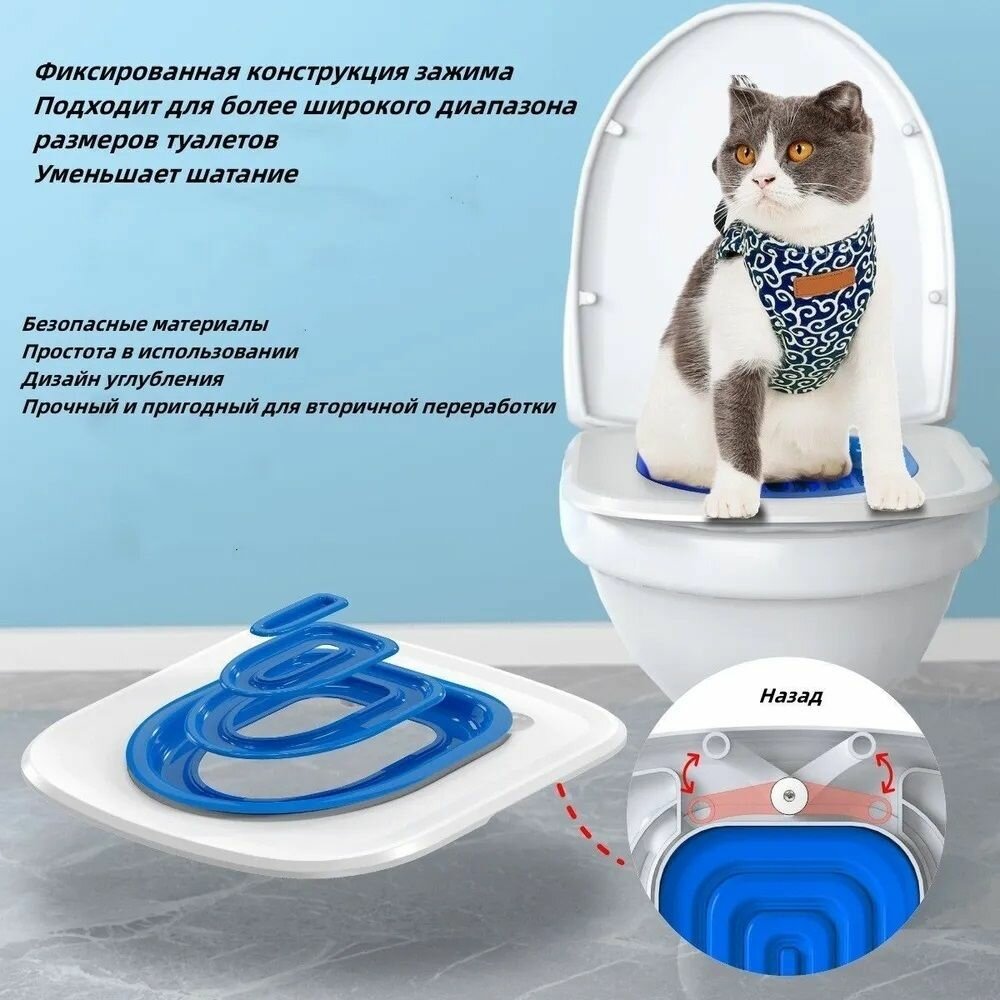 Фиксированная конструкция зажима
Подходит для более широкого диапазона размеров туалетов
Уменьшает шатание

Безопасные материалы
Простота в использовании
Дизайн углубления
Прочный и пригодный для вторичной переработки

Назад