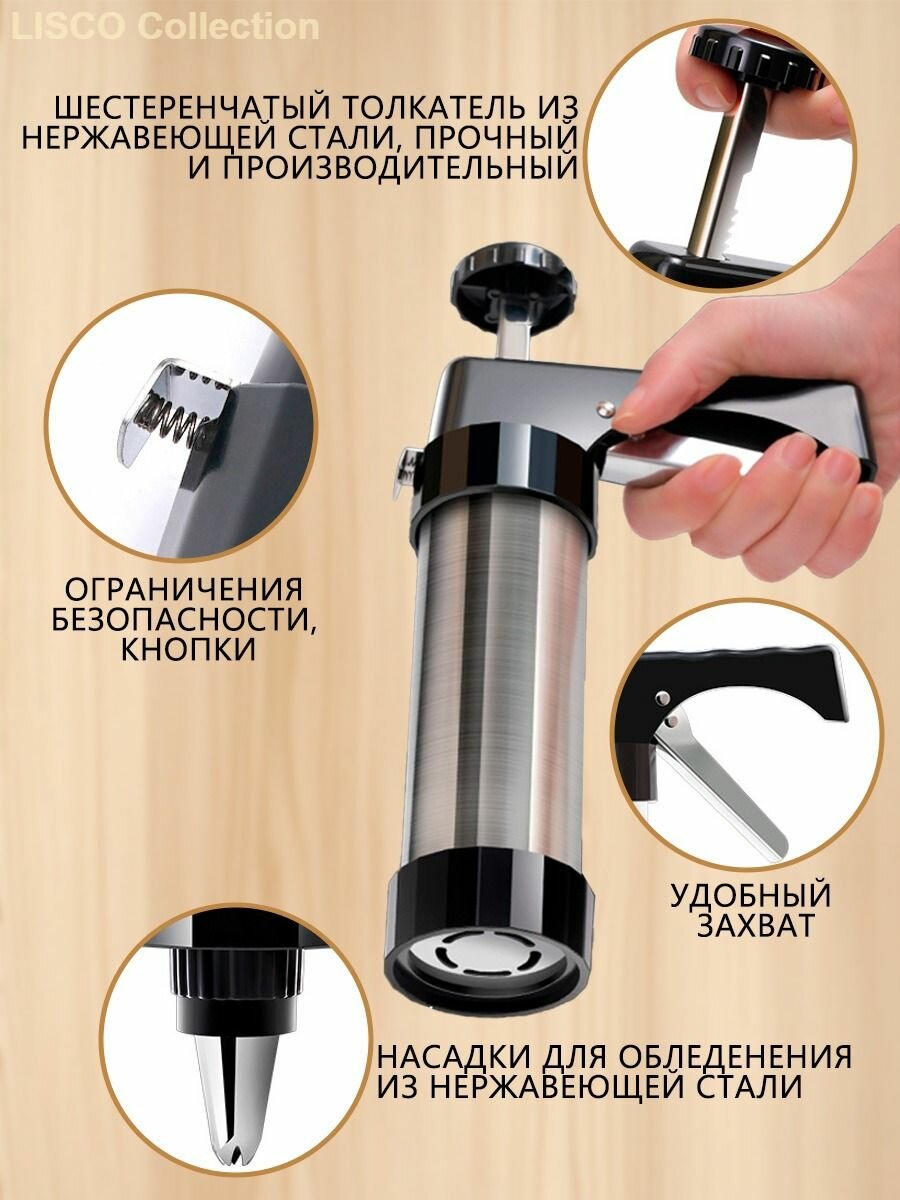 LISCO Collection

ШЕСТЕРЕНЧАТЫЙ ТОЛКАТЕЛЬ ИЗ НЕРЖАВЕЮЩЕЙ СТАЛИ, ПРОЧНЫЙ И ПРОИЗВОДИТЕЛЬНЫЙ

ОГРАНИЧЕНИЯ БЕЗОПАСНОСТИ, КНОПКИ

УДОБНЫЙ ЗАХВАТ

НАСАДКИ ДЛЯ ОБЛЕДЕНЕНИЯ ИЗ НЕРЖАВЕЮЩЕЙ СТАЛИ