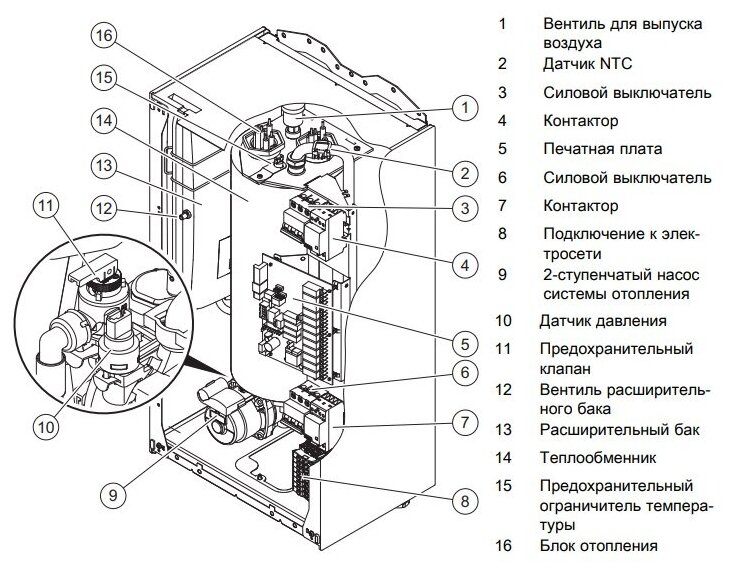 16
15
14
13
12
11
10
9
1
2
3
4
5
6
7
8

1 Вентиль для выпуска воздуха
2 Датчик NTC
3 Силовой выключатель
4 Контактор
5 Печатная плата
6 Силовой выключатель
7 Контактор
8 Подключение к электросети
9 2-ступенчатый насос системы отопления
10 Датчик давления
11 Предохранительный клапан
12 Вентиль расширительного бака
13 Расширительный бак
14 Теплообменник
15 Предохранительный ограничитель температуры
16 Блок отопления