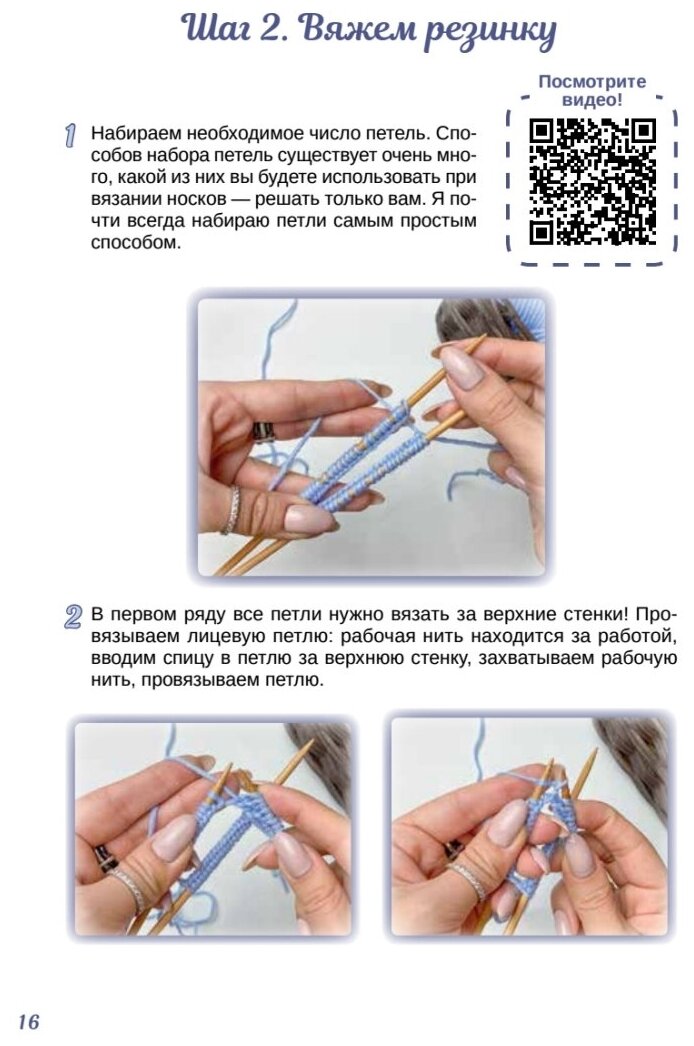 Шаг 2. Вяжем резинку

Посмотрите видео!

1 Набираем необходимое число петель. Способов набора петель существует очень много, какой из них вы будете использовать при вязании носков — решать только вам. Я почти всегда набираю петли самым простым способом.

2 В первом ряду все петли нужно вязать за верхние стенки! Провязываем лицевую петлю: рабочая нить находится за работой, вводим спицу в петлю за верхнюю стенку, захватываем рабочую нить, провязываем петлю.

16