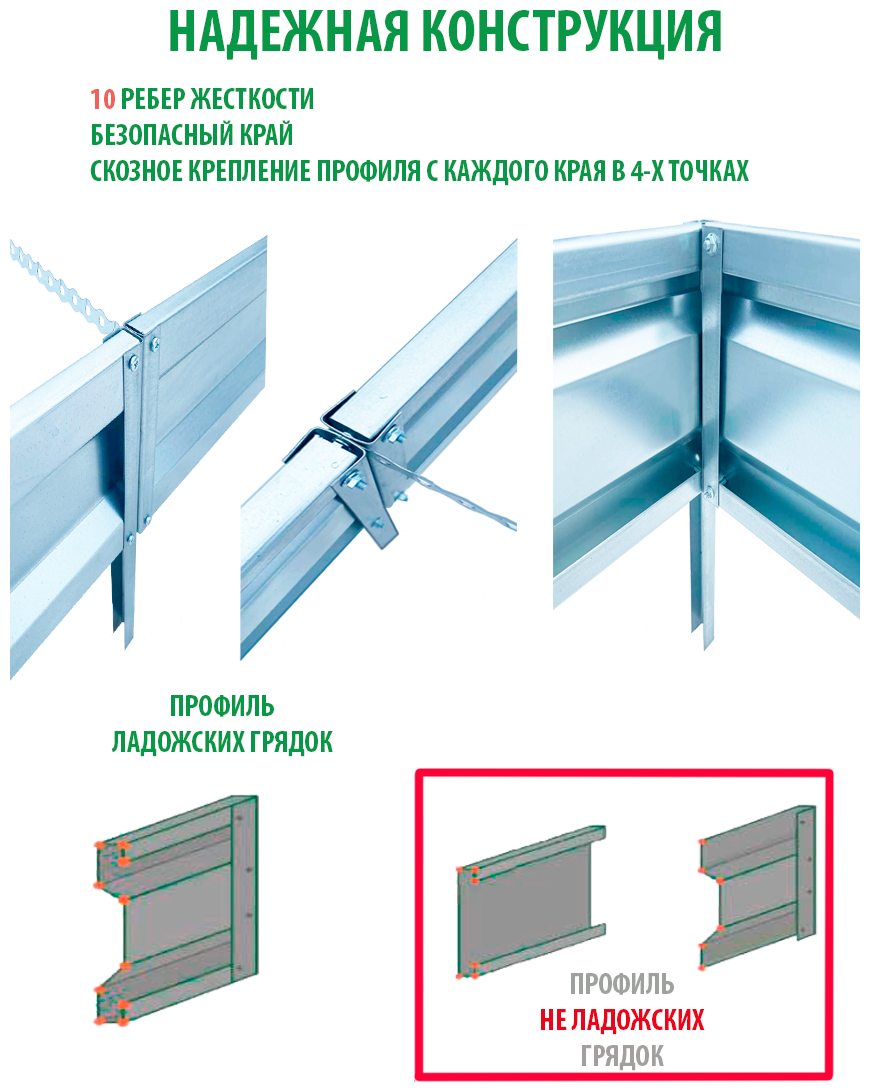 НАДЕЖНАЯ КОНСТРУКЦИЯ

10 РЕБЕР ЖЕСТКОСТИ
БЕЗОПАСНЫЙ КРАЙ
СКОЗНОЕ КРЕПЛЕНИЕ ПРОФИЛЯ С КАЖДОГО КРАЯ В 4-Х ТОЧКАХ

ПРОФИЛЬ
ЛАДОЖСКИХ ГРЯДОК

ПРОФИЛЬ
НЕ ЛАДОЖСКИХ
ГРЯДОК