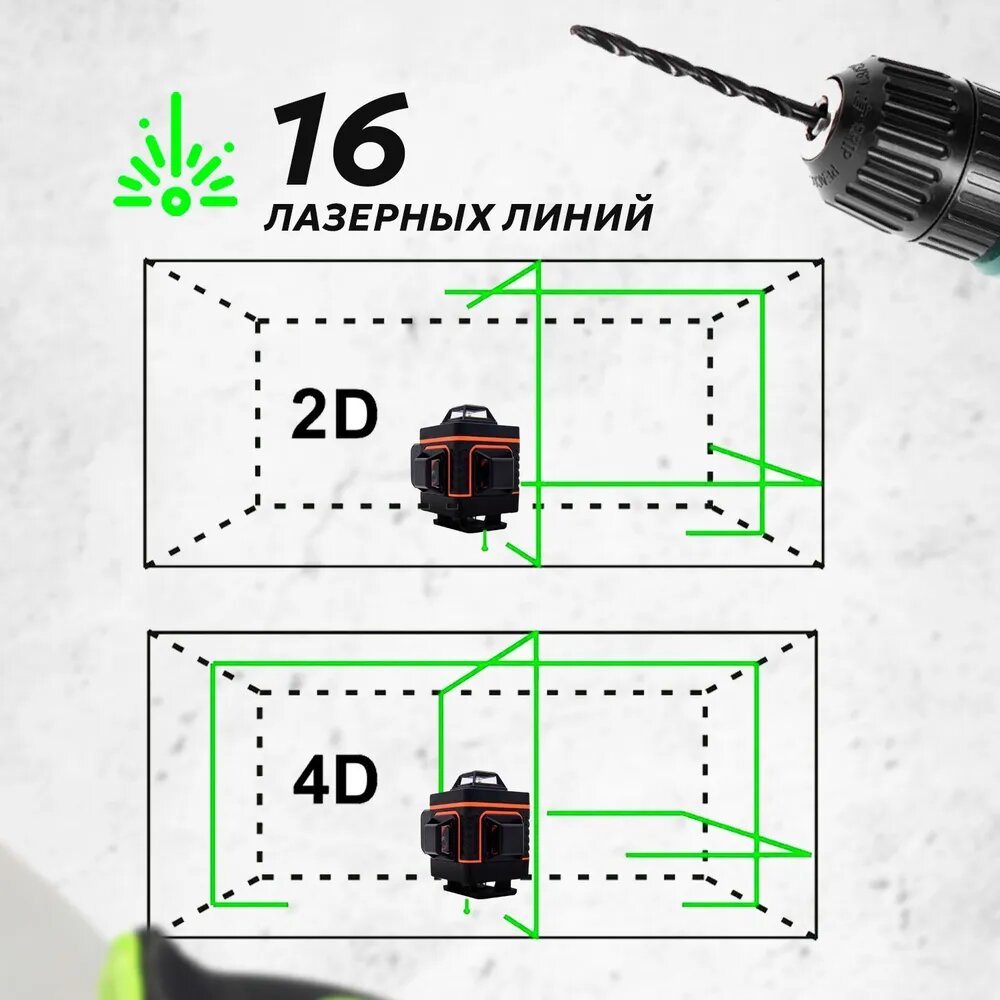 16
ЛАЗЕРНЫХ ЛИНИЙ

2D

4D