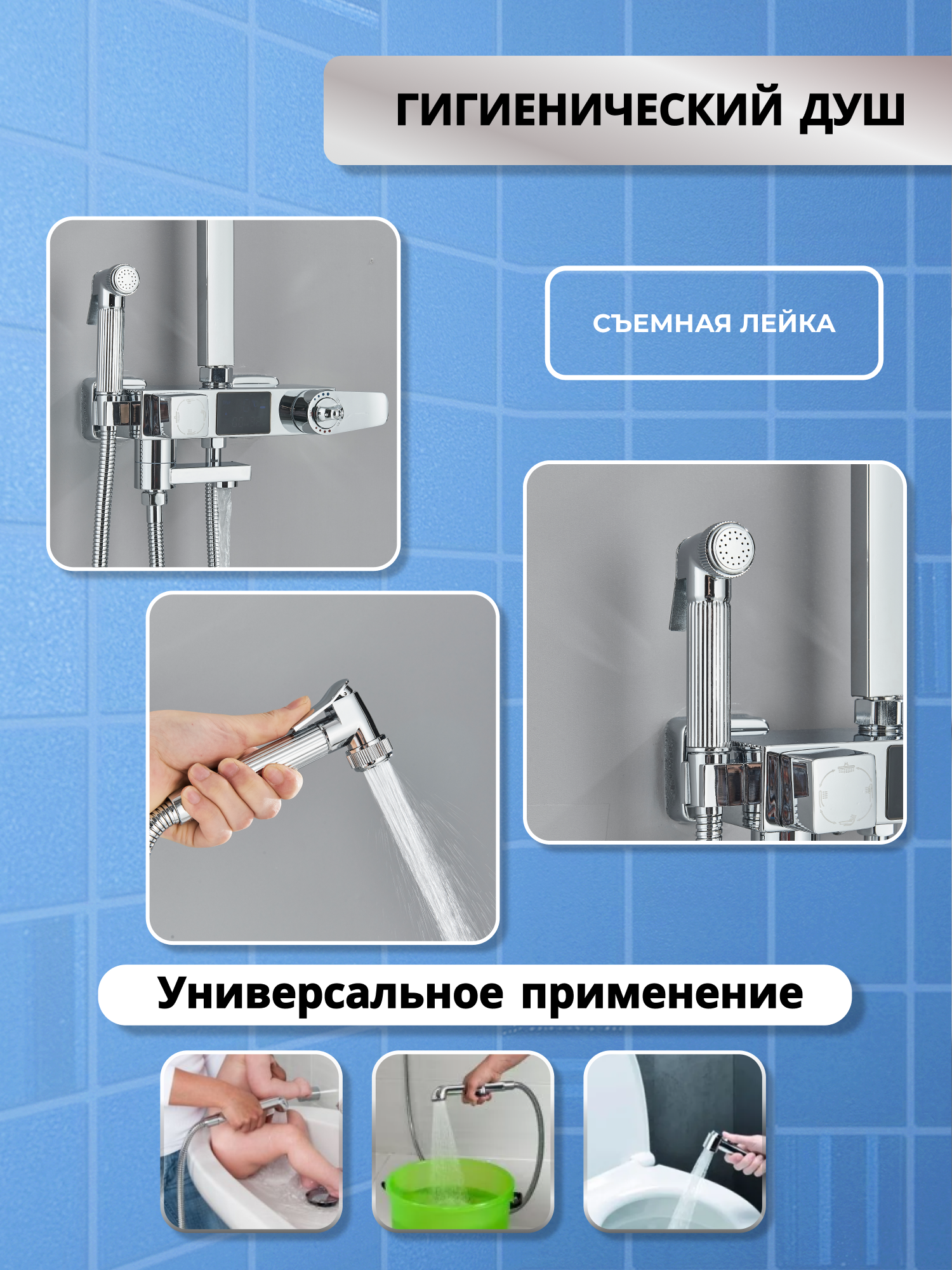 ГИГИЕНИЧЕСКИЙ ДУШ

СЪЕМНАЯ ЛЕЙКА

Универсальное применение