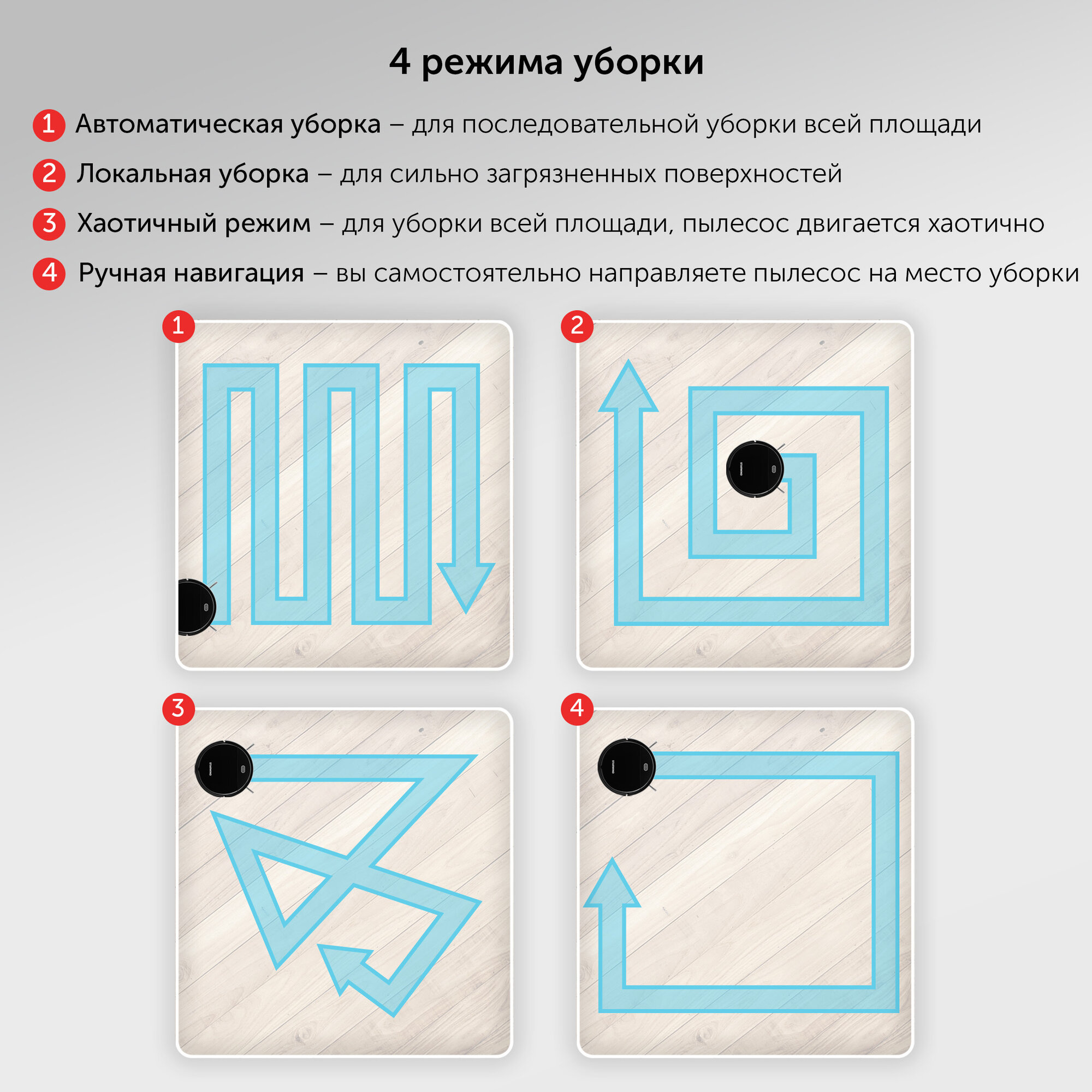 4 режима уборки

1 Автоматическая уборка – для последовательной уборки всей площади

2 Локальная уборка – для сильно загрязненных поверхностей

3 Хаотичный режим – для уборки всей площади, пылесос двигается хаотично

4 Ручная навигация – вы самостоятельно направляете пылесос на место уборки

1

2

3

4