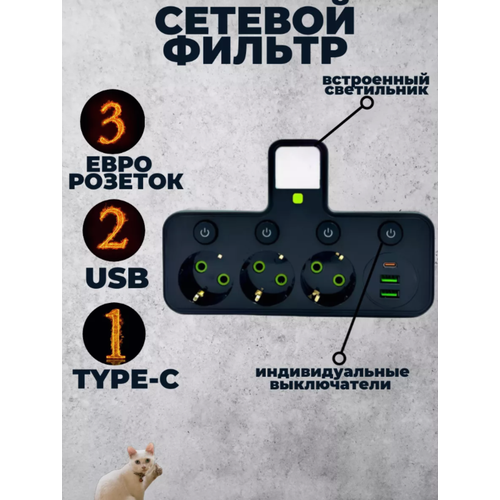 СЕТЕВОЙ ФИЛЬТР

встроенный светильник

3
ЕВРО РОЗЕТОК

2
USB

1
TYPE-C

индивидуальные выключатели