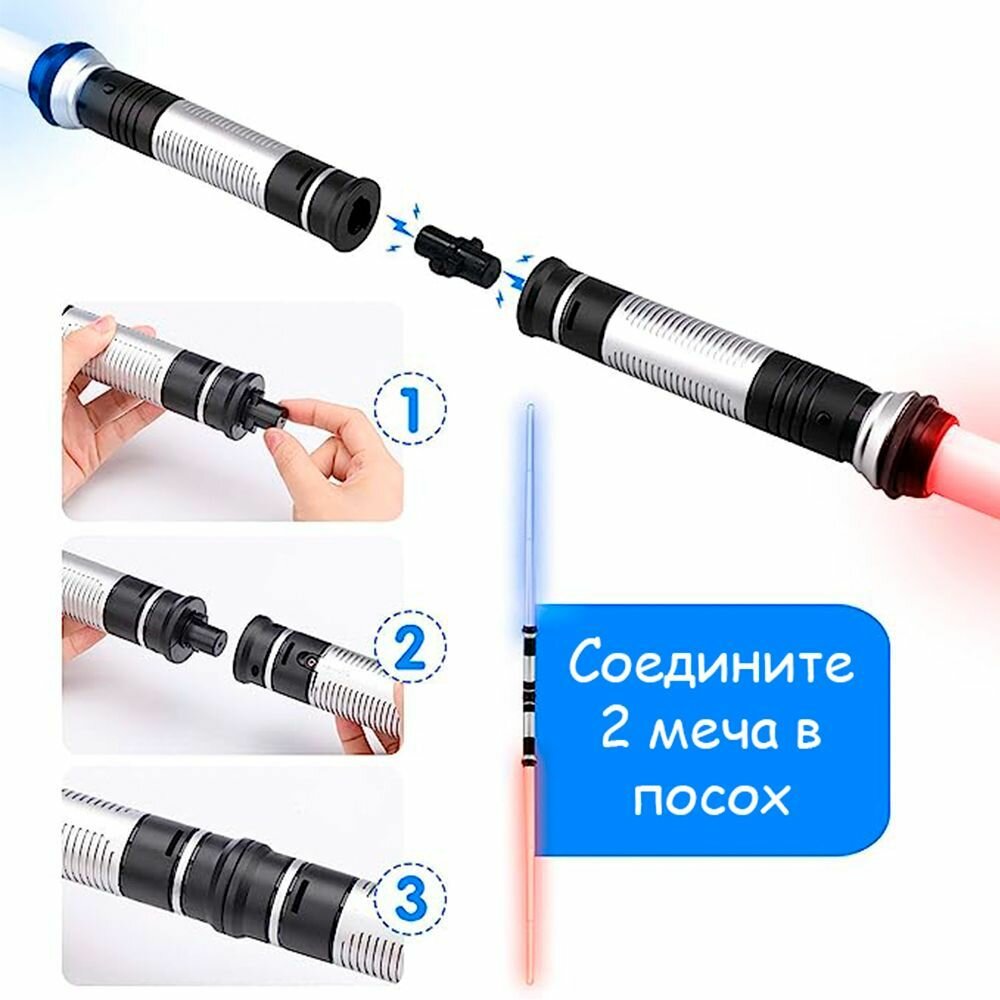 1

2

3

Соедините 2 меча в посох