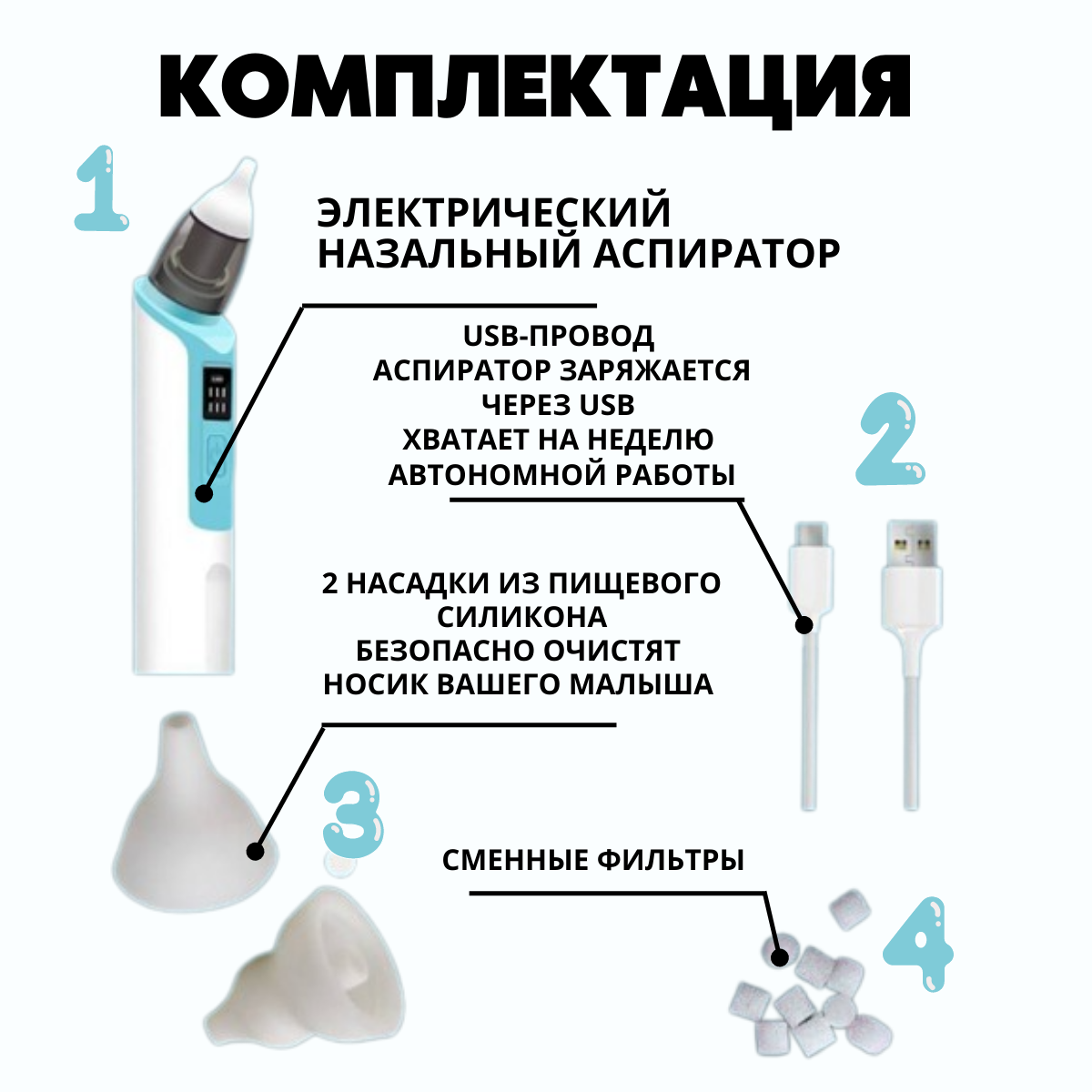 КОМПЛЕКТАЦИЯ

1

ЭЛЕКТРИЧЕСКИЙ НАЗАЛЬНЫЙ АСПИРАТОР

USB-ПРОВОД
АСПИРАТОР ЗАРЯЖАЕТСЯ ЧЕРЕЗ USB
ХВАТАЕТ НА НЕДЕЛЮ АВТОНОМНОЙ РАБОТЫ

2

2 НАСАДКИ ИЗ ПИЩЕВОГО СИЛИКОНА
БЕЗОПАСНО ОЧИСТЯТ НОСИК ВАШЕГО МАЛЫША

3

СМЕННЫЕ ФИЛЬТРЫ

4