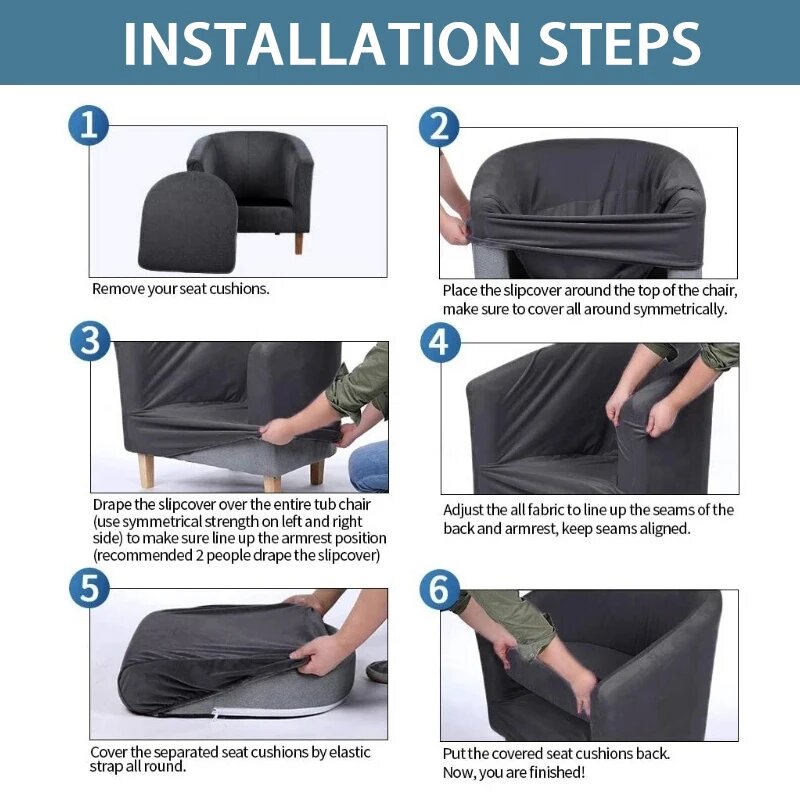 INSTALLATION STEPS

1

Remove your seat cushions.

2

Place the slipcover around the top of the chair, make sure to cover all around symmetrically.

3

Drape the slipcover over the entire tub chair (use symmetrical strength on left and right side) to make sure line up the armrest position (recommended 2 people drape the slipcover)

4

Adjust the all fabric to line up the seams of the back and armrest, keep seams aligned.

5

Cover the separated seat cushions by elastic strap all round.

6

Put the covered seat cushions back. Now, you are finished!