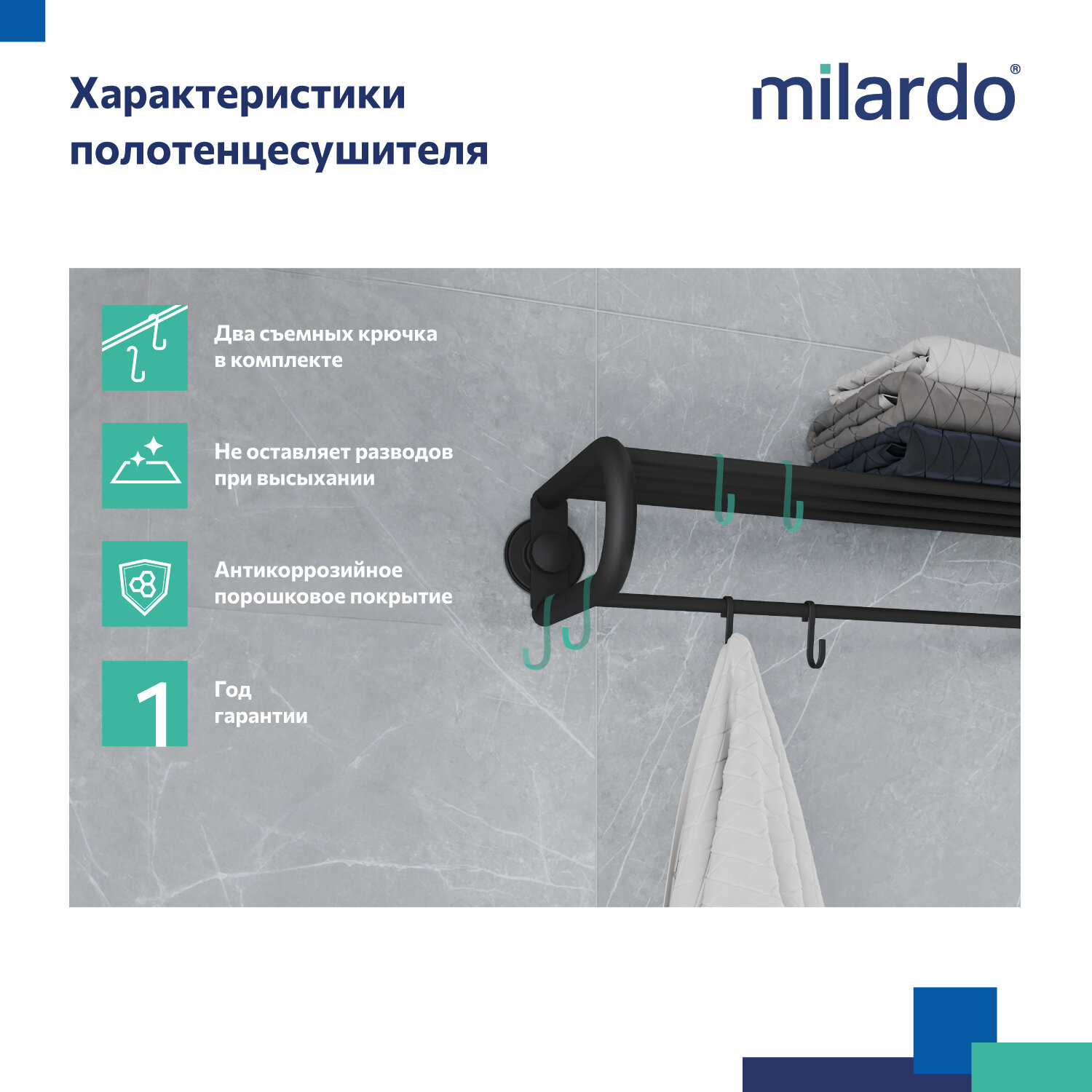 Характеристики полотенцесушителя

milardo®

Два съемных крючка в комплекте

Не оставляет разводов при высыхании

Антикоррозийное порошковое покрытие

1

Год гарантии