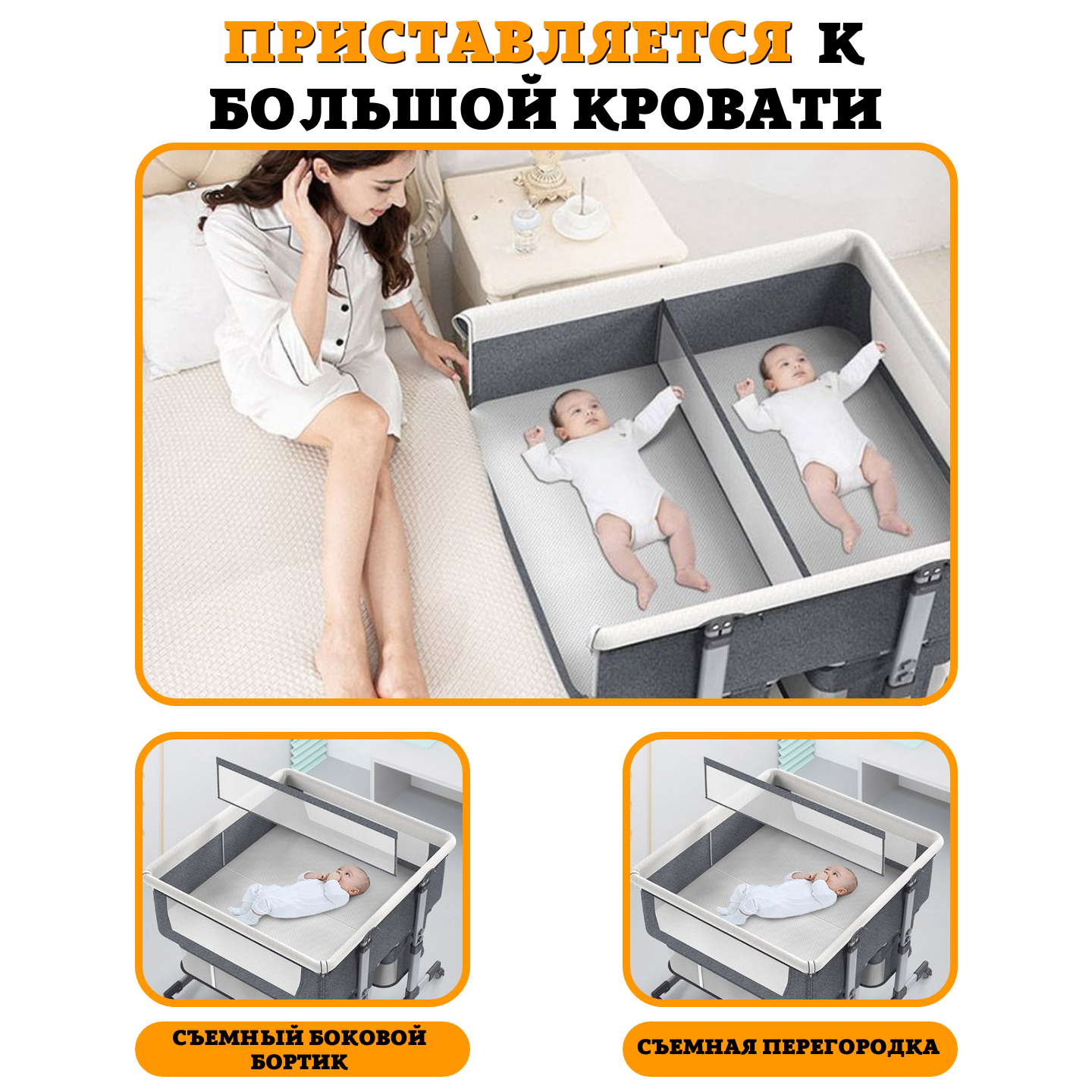 ПРИСТАВЛЯЕТСЯ К БОЛЬШОЙ КРОВАТИ

СЪЕМНЫЙ БОКОВОЙ БОРТИК

СЪЕМНАЯ ПЕРЕГОРОДКА