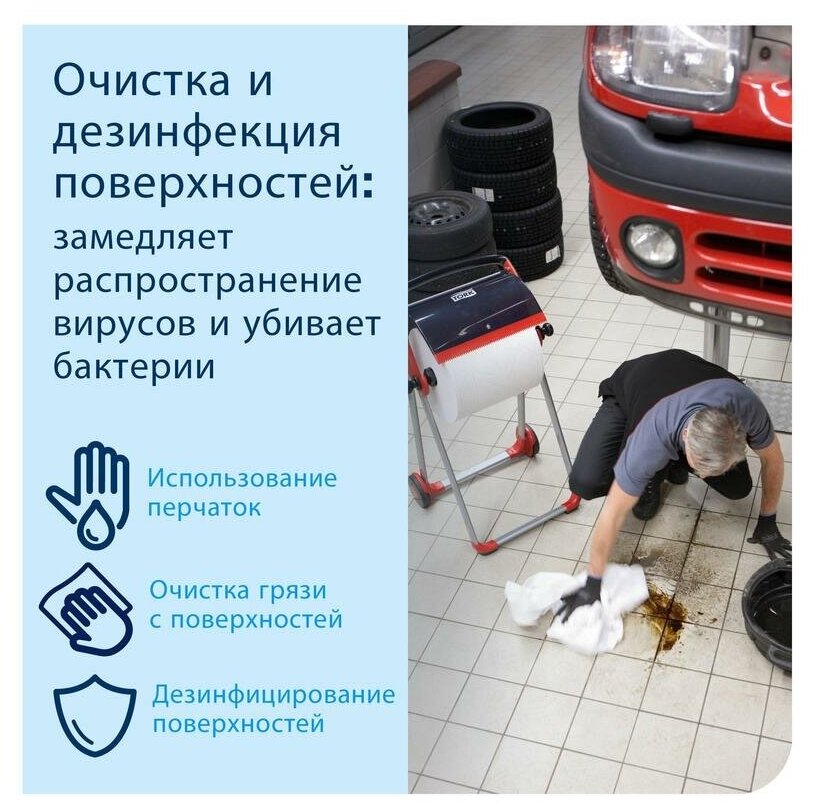 Очистка и дезинфекция поверхностей:
замедляет распространение вирусов и убивает бактерии

Использование перчаток

Очистка грязи с поверхностей

Дезинфицирование поверхностей

TORK