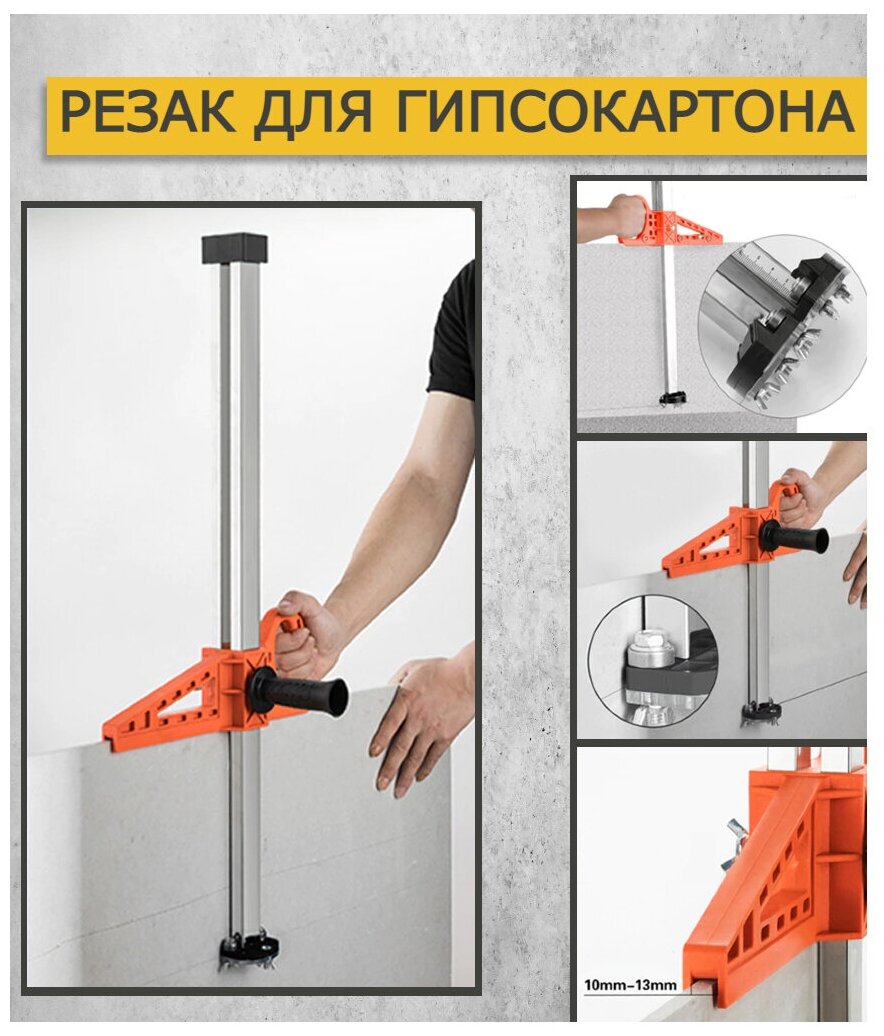 РЕЗАК ДЛЯ ГИПСОКАРТОНА

10mm–13mm