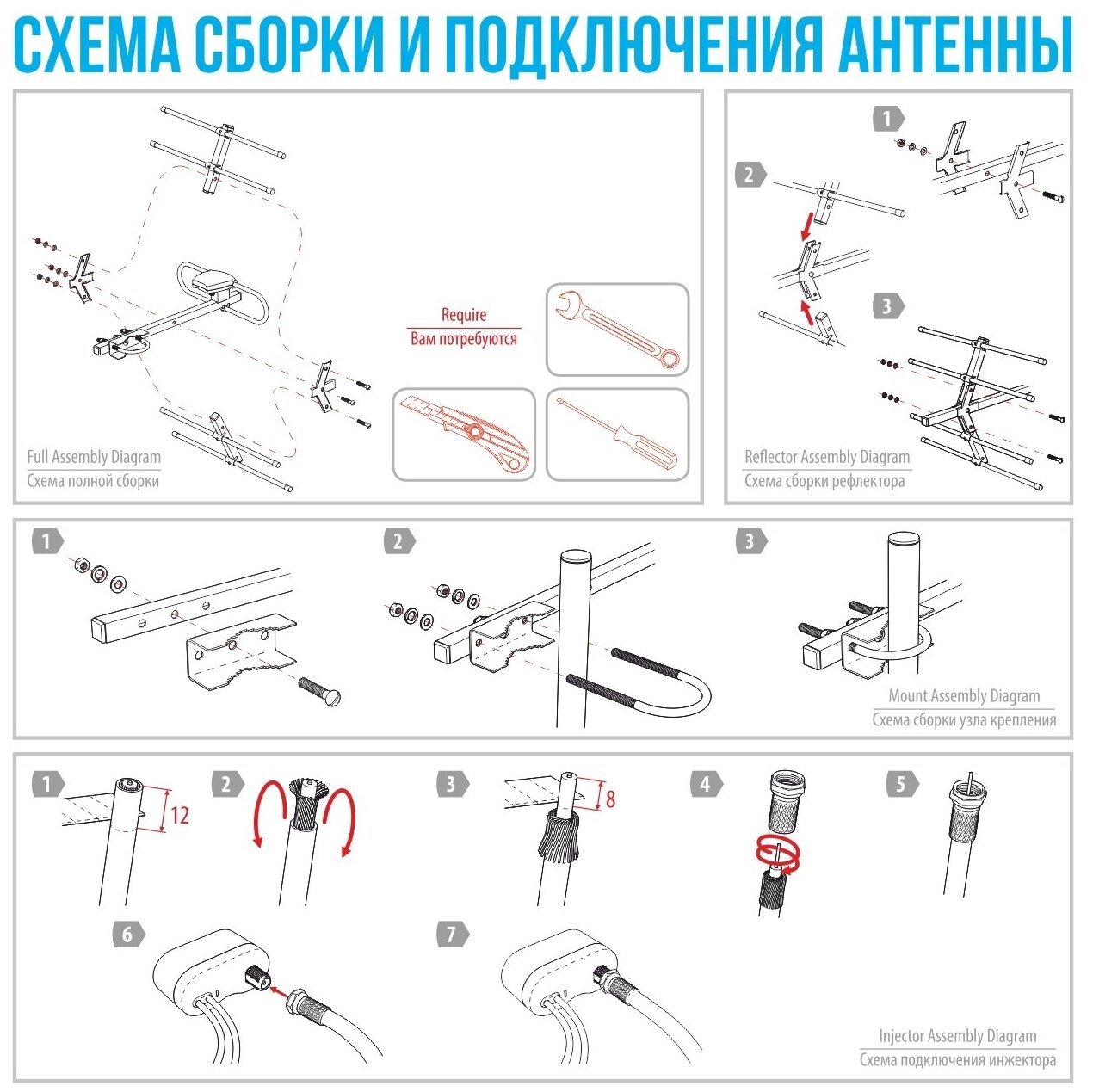 СХЕМА СБОРКИ И ПОДКЛЮЧЕНИЯ АНТЕННЫ

Require
Вам потребуются

Full Assembly Diagram
Схема полной сборки

1

2

3

Reflector Assembly Diagram
Схема сборки рефлектора

1

2

3

Mount Assembly Diagram
Схема сборки узла крепления

1

12

2

3

8

4

5

6

7

Injector Assembly Diagram
Схема подключения инжектора