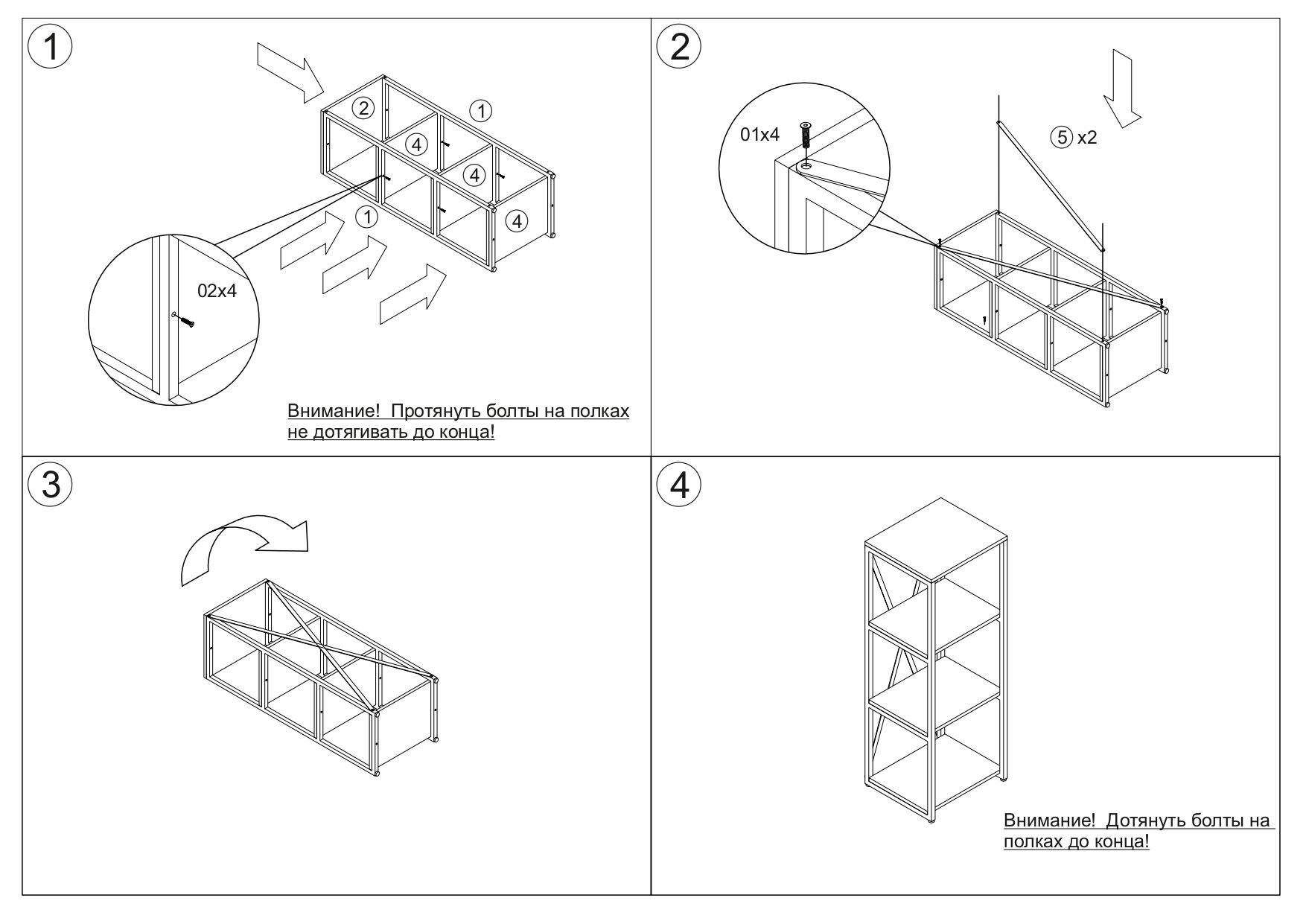 1

2

1

4

4

1

4

02x4

Внимание! Протянуть болты на полках не дотягивать до конца!

2

01x4

5 x2

3

4

Внимание! Дотянуть болты на полках до конца!