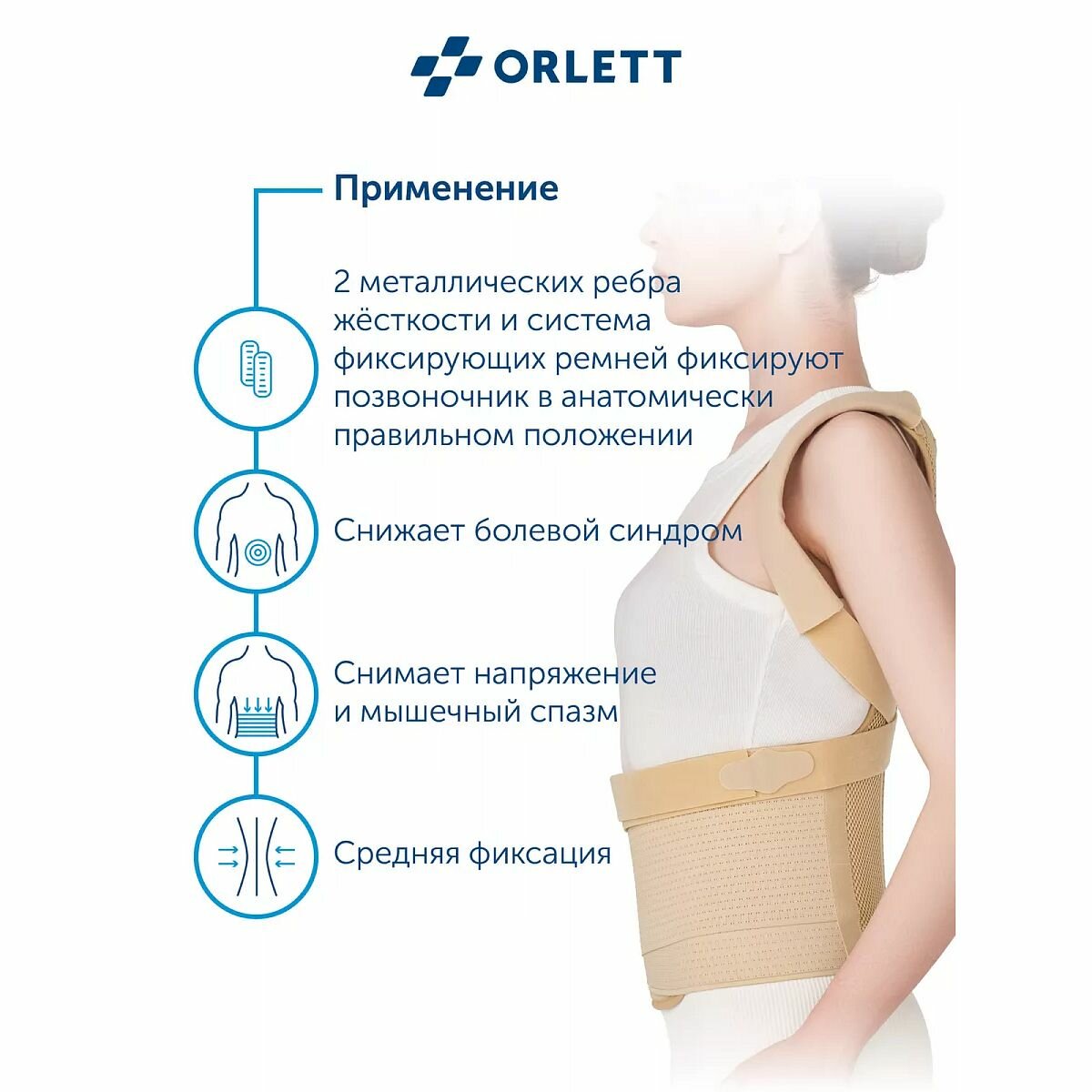 ORLETT

Применение

2 металлических ребра жёсткости и система фиксирующих ремней фиксируют позвоночник в анатомически правильном положении

Снижает болевой синдром

Снимает напряжение и мышечный спазм

Средняя фиксация