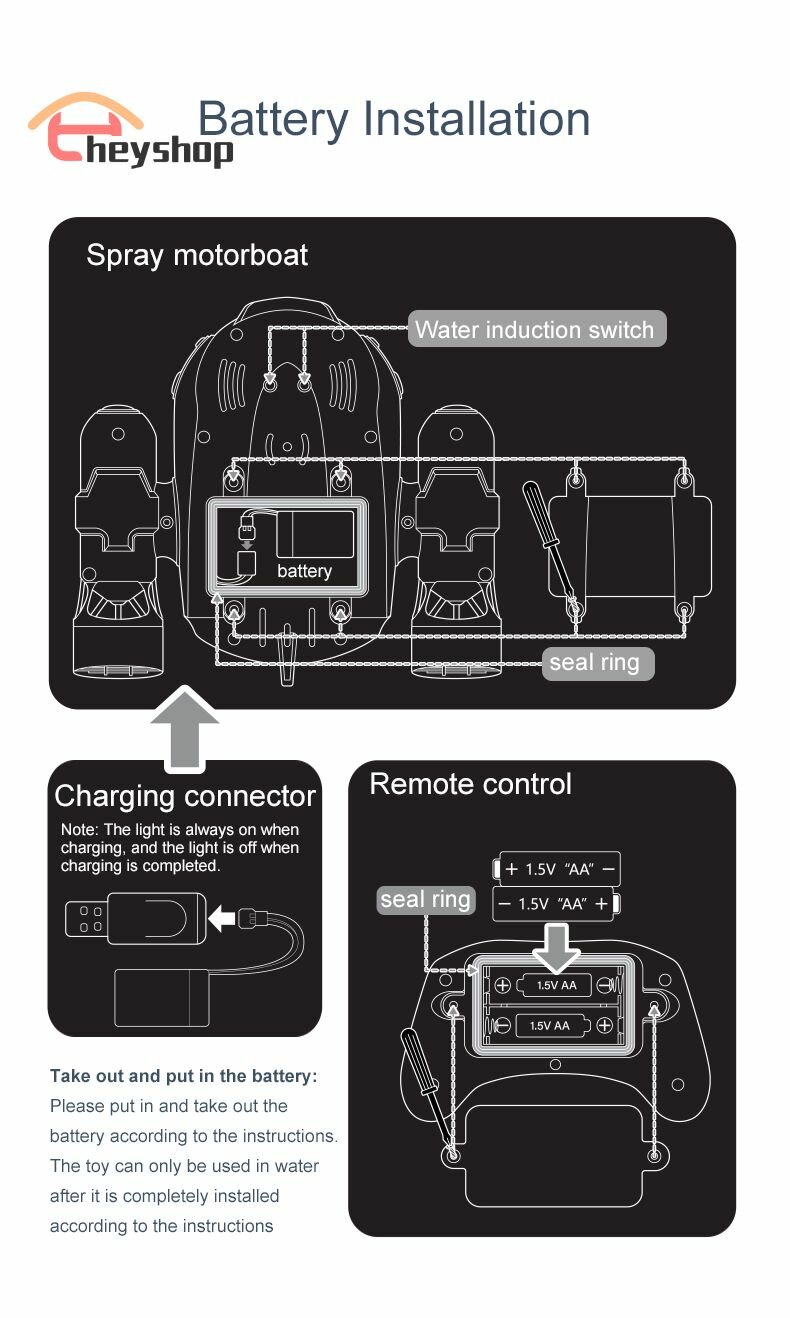 heyshop

Battery Installation

Spray motorboat

Water induction switch

battery

seal ring

Charging connector

Note: The light is always on when charging, and the light is off when charging is completed.

Remote control

+ 1.5V "AA" −

− 1.5V "AA" +

seal ring

1.5V AA

1.5V AA

Take out and put in the battery:
Please put in and take out the battery according to the instructions. The toy can only be used in water after it is completely installed according to the instructions