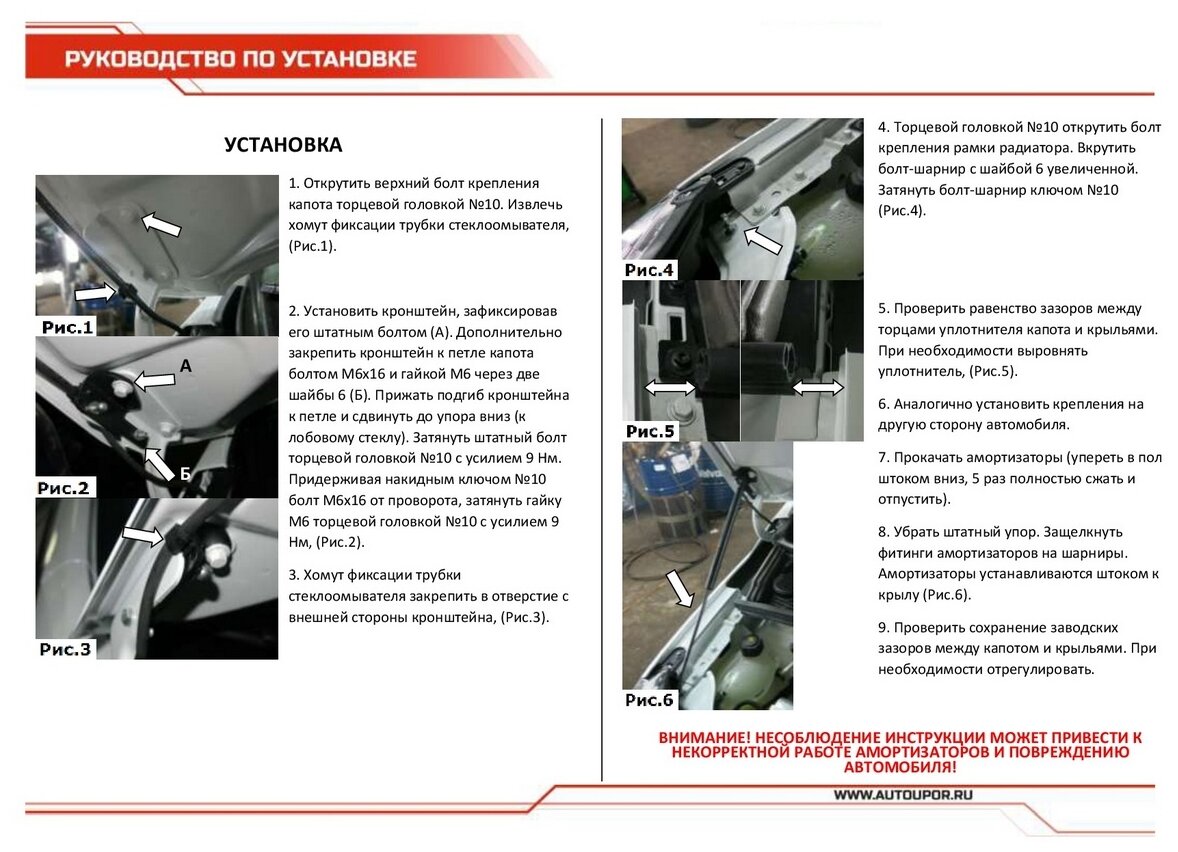 РУКОВОДСТВО ПО УСТАНОВКЕ

УСТАНОВКА

Рис.1

1. Открутить верхний болт крепления капота торцевой головкой №10. Извлечь хомут фиксации трубки стеклоомывателя, (Рис.1).

А

Б

Рис.2

2. Установить кронштейн, зафиксировав его штатным болтом (А). Дополнительно закрепить кронштейн к петле капота болтом М6х16 и гайкой М6 через две шайбы 6 (Б). Прижать подгиб кронштейна к петле и сдвинуть до упора вниз (к лобовому стеклу). Затянуть штатный болт торцевой головкой №10 с усилием 9 Нм. Придерживая накидным ключом №10 болт М6х16 от проворота, затянуть гайку М6 торцевой головкой №10 с усилием 9 Нм, (Рис.2).

Рис.3

3. Хомут фиксации трубки стеклоомывателя закрепить в отверстие с внешней стороны кронштейна, (Рис.3).

Рис.4

4. Торцевой головкой №10 открутить болт крепления рамки радиатора. Вкрутить болт-шарнир с шайбой 6 увеличенной. Затянуть болт-шарнир ключом №10 (Рис.4).

Рис.5

5. Проверить равенство зазоров между торцами уплотнителя капота и крыльями. При необходимости выровнять уплотнитель, (Рис.5).

6. Аналогично установить крепления на другую сторону автомобиля.

Рис.6

7. Прокачать амортизаторы (упереть в пол штоком вниз, 5 раз полностью сжать и отпустить).

8. Убрать штатный упор. Защелкнуть фитинги амортизаторов на шарниры. Амортизаторы устанавливаются штоком к крылу (Рис.6).

9. Проверить сохранение заводских зазоров между капотом и крыльями. При необходимости отрегулировать.

ВНИМАНИЕ! НЕСОБЛЮДЕНИЕ ИНСТРУКЦИИ МОЖЕТ ПРИВЕСТИ К НЕКОРРЕКТНОЙ РАБОТЕ АМОРТИЗАТОРОВ И ПОВРЕЖДЕНИЮ АВТОМОБИЛЯ!

WWW.AUTOUPOR.RU