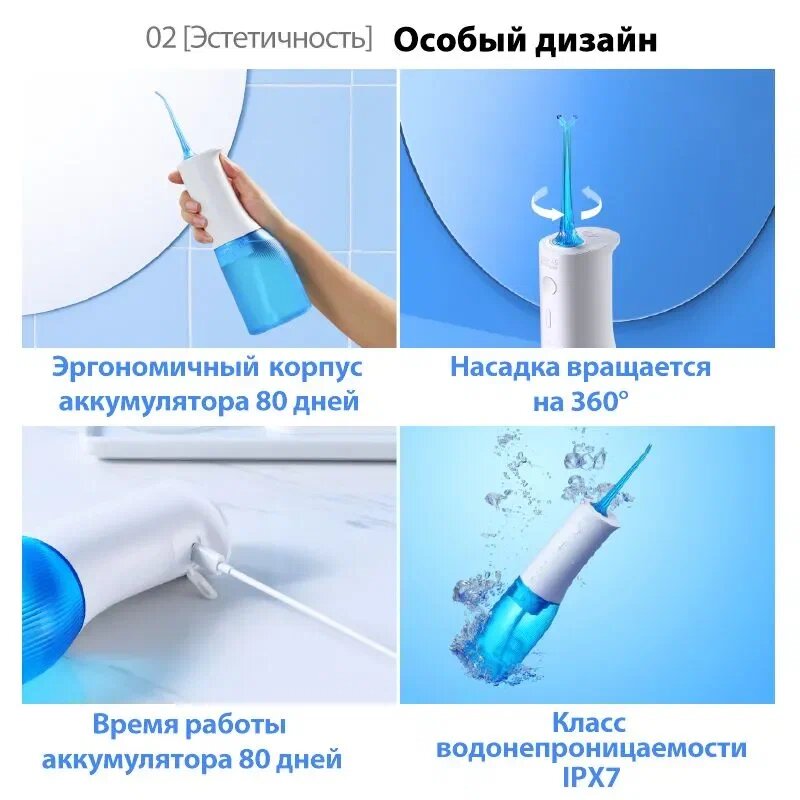 02 [Эстетичность] Особый дизайн

Эргономичный корпус аккумулятора 80 дней

Насадка вращается на 360°

Время работы аккумулятора 80 дней

Класс водонепроницаемости IPX7