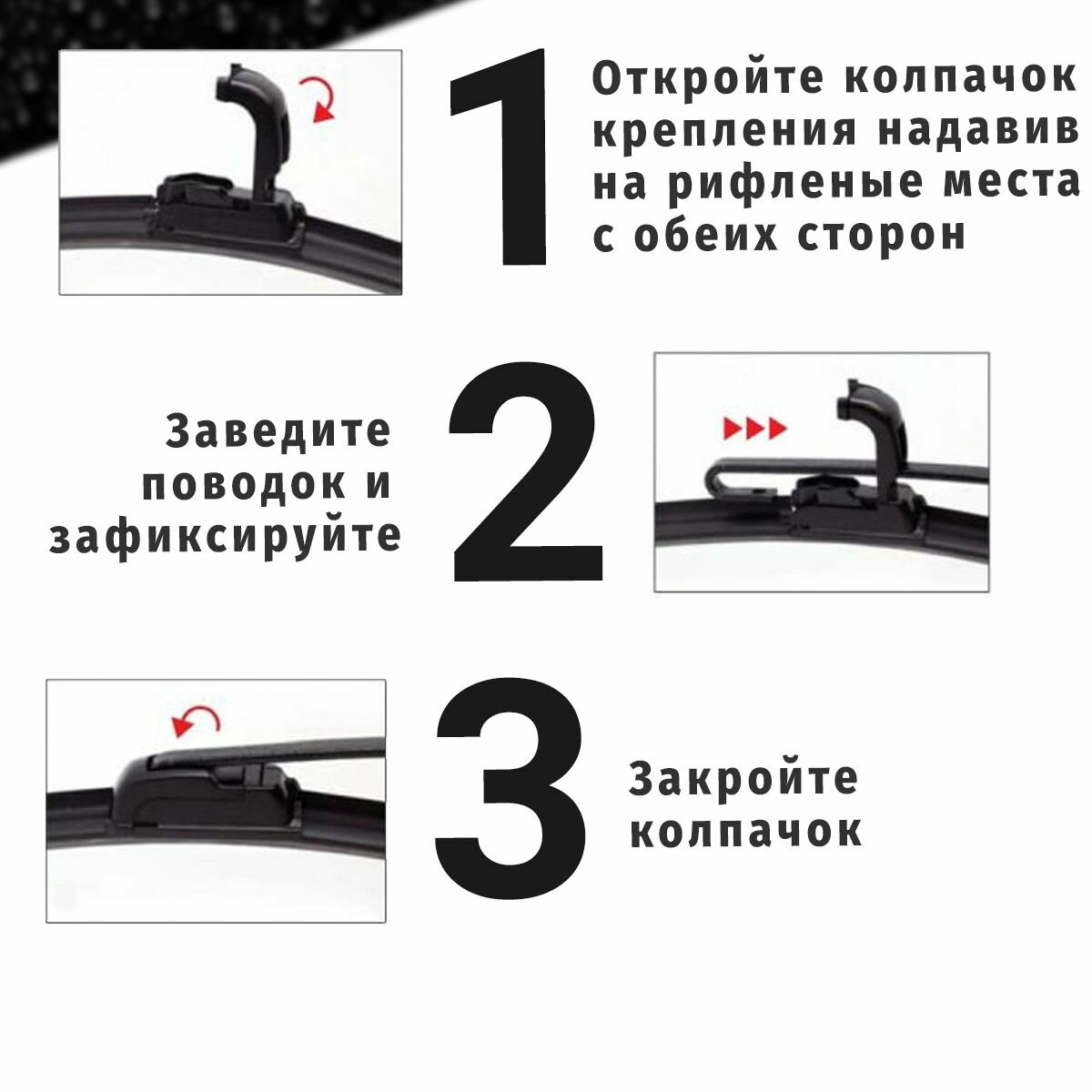 1

Откройте колпачок крепления надавив на рифленые места с обеих сторон

Заведите поводок и зафиксируйте

2

3

Закройте колпачок