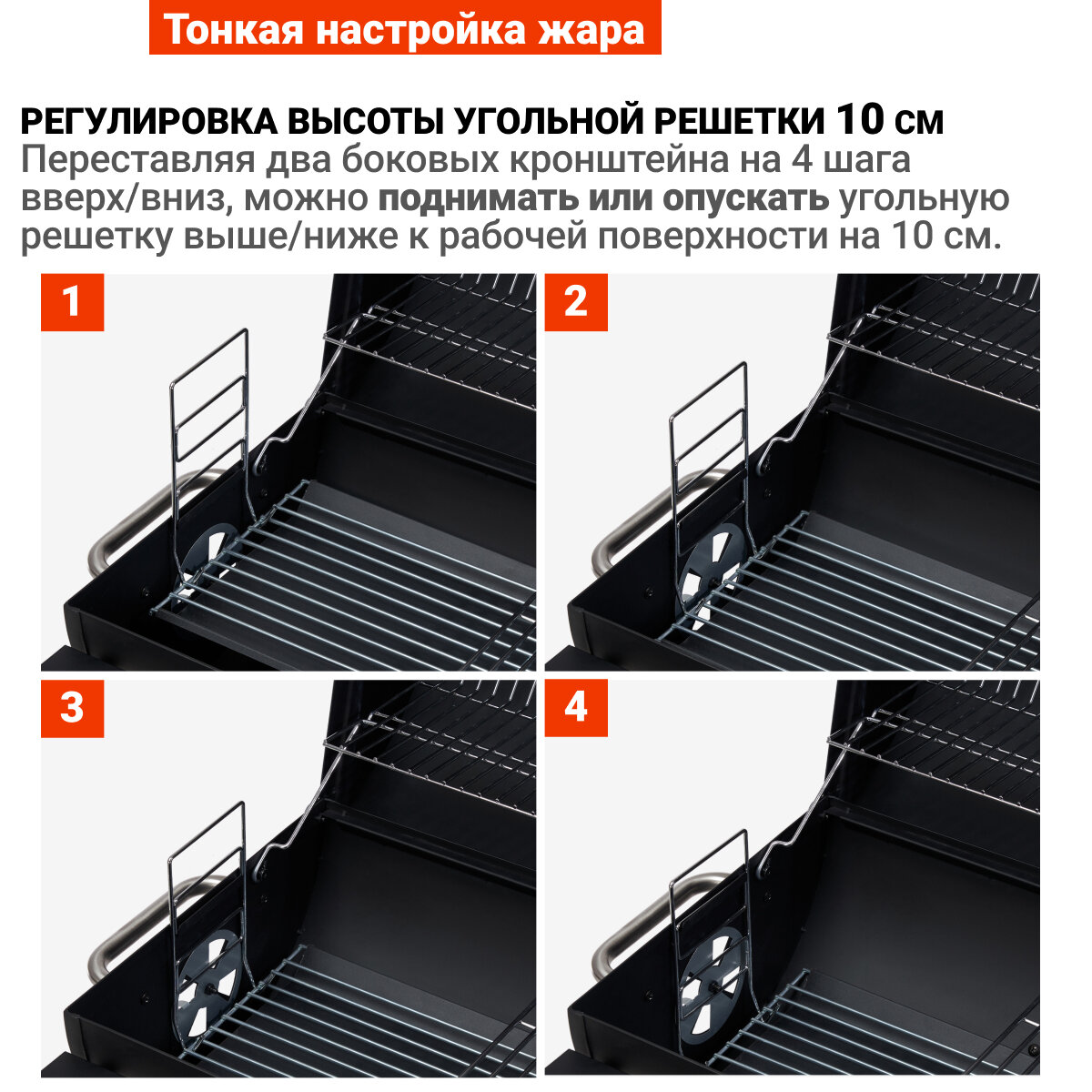 Тонкая настройка жара

РЕГУЛИРОВКА ВЫСОТЫ УГОЛЬНОЙ РЕШЕТКИ 10 см
Переставляя два боковых кронштейна на 4 шага вверх/вниз, можно поднимать или опускать угольную решетку выше/ниже к рабочей поверхности на 10 см.

1

2

3

4