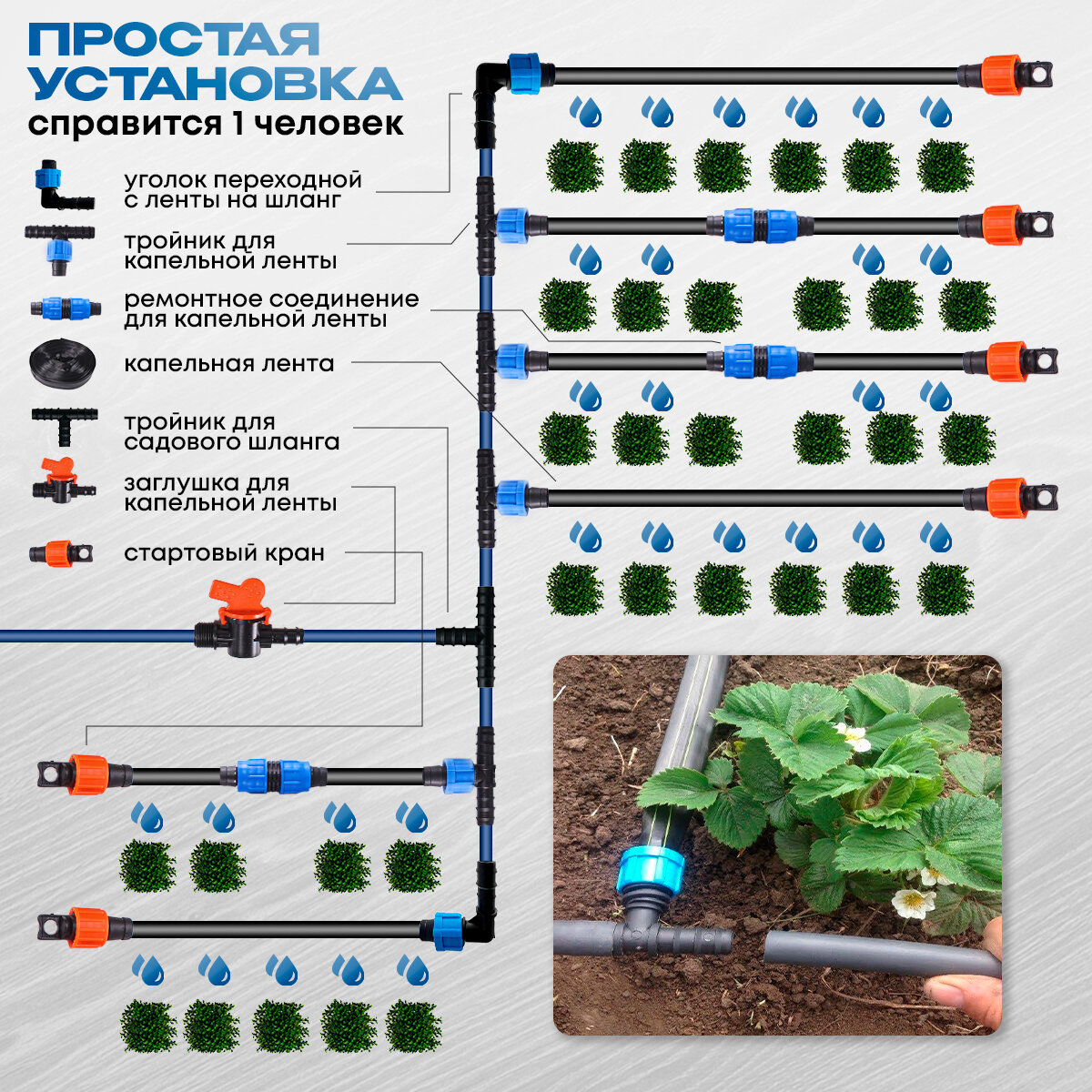 ПРОСТАЯ УСТАНОВКА
справится 1 человек

уголок переходной с ленты на шланг

тройник для капельной ленты

ремонтное соединение для капельной ленты

капельная лента

тройник для садового шланга

заглушка для капельной ленты

стартовый кран