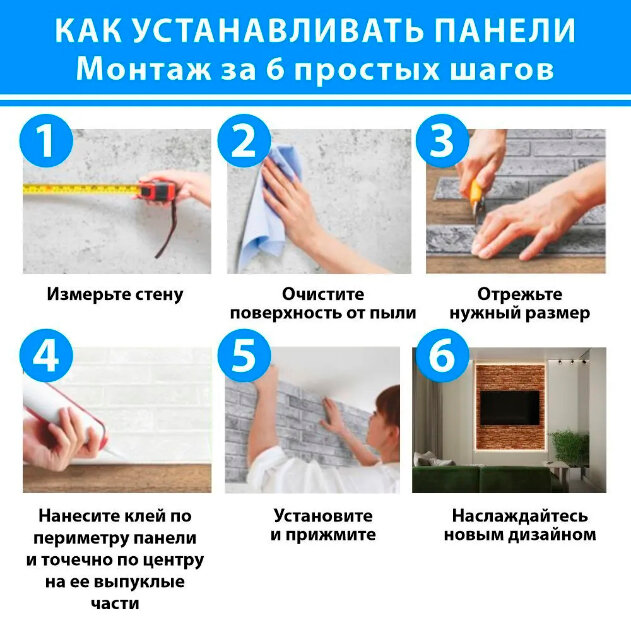 КАК УСТАНАВЛИВАТЬ ПАНЕЛИ
Монтаж за 6 простых шагов

1
Измерьте стену

2
Очистите поверхность от пыли

3
Отрежьте нужный размер

4
Нанесите клей по периметру панели и точечно по центру на ее выпуклые части

5
Установите и прижмите

6
Наслаждайтесь новым дизайном