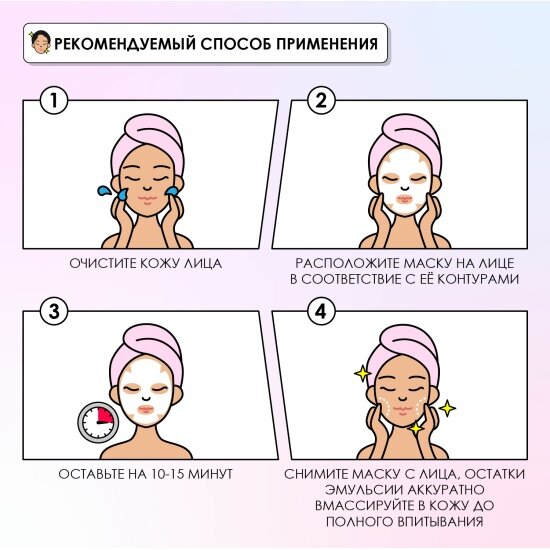 РЕКОМЕНДУЕМЫЙ СПОСОБ ПРИМЕНЕНИЯ

1

ОЧИСТИТЕ КОЖУ ЛИЦА

2

РАСПОЛОЖИТЕ МАСКУ НА ЛИЦЕ В СООТВЕТСТВИЕ С ЕЁ КОНТУРАМИ

3

ОСТАВЬТЕ НА 10-15 МИНУТ

4

СНИМИТЕ МАСКУ С ЛИЦА, ОСТАТКИ ЭМУЛЬСИИ АККУРАТНО ВМАССИРУЙТЕ В КОЖУ ДО ПОЛНОГО ВПИТЫВАНИЯ