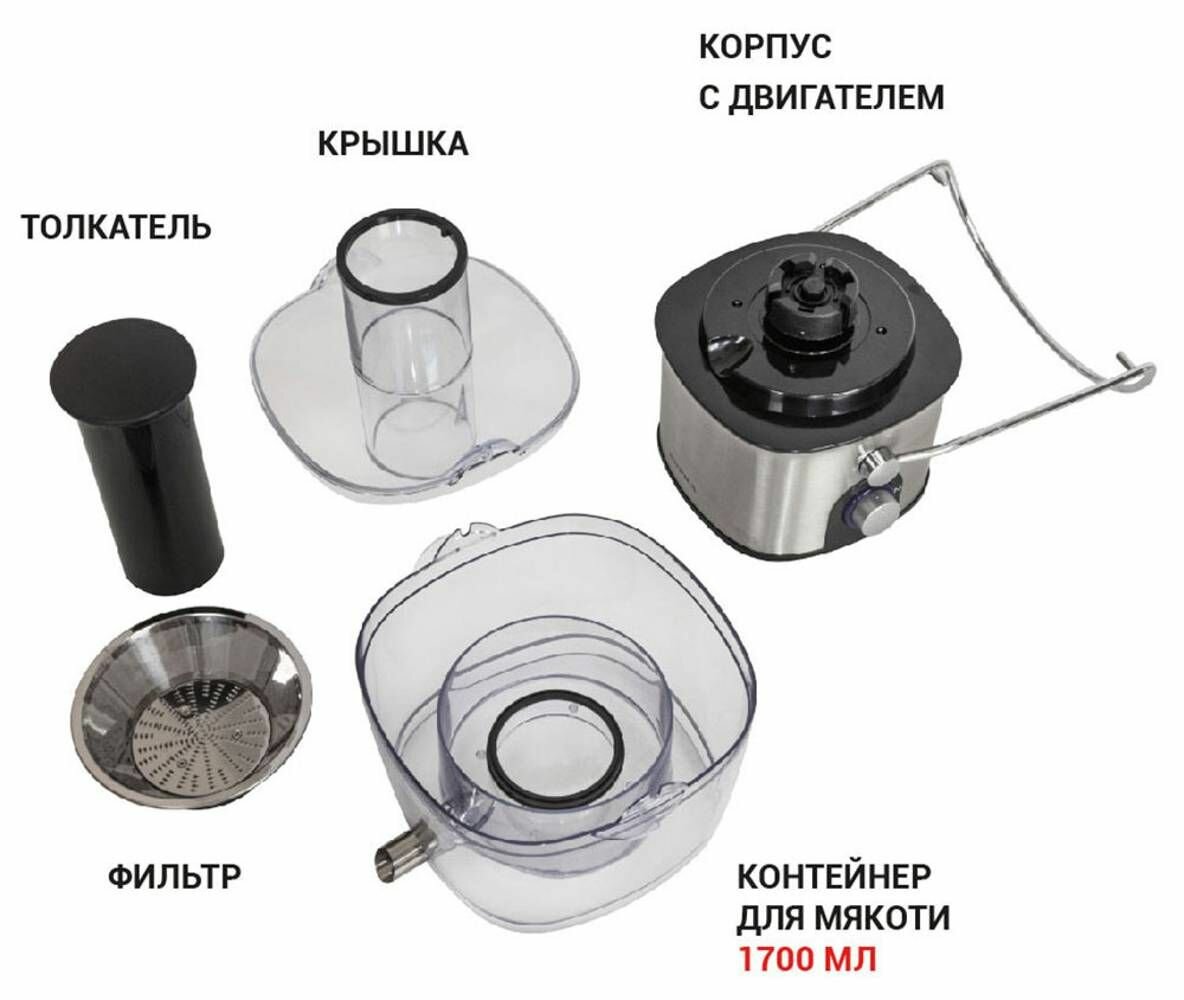 КОРПУС
С ДВИГАТЕЛЕМ

КРЫШКА

ТОЛКАТЕЛЬ

ФИЛЬТР

КОНТЕЙНЕР
ДЛЯ МЯКОТИ
1700 МЛ