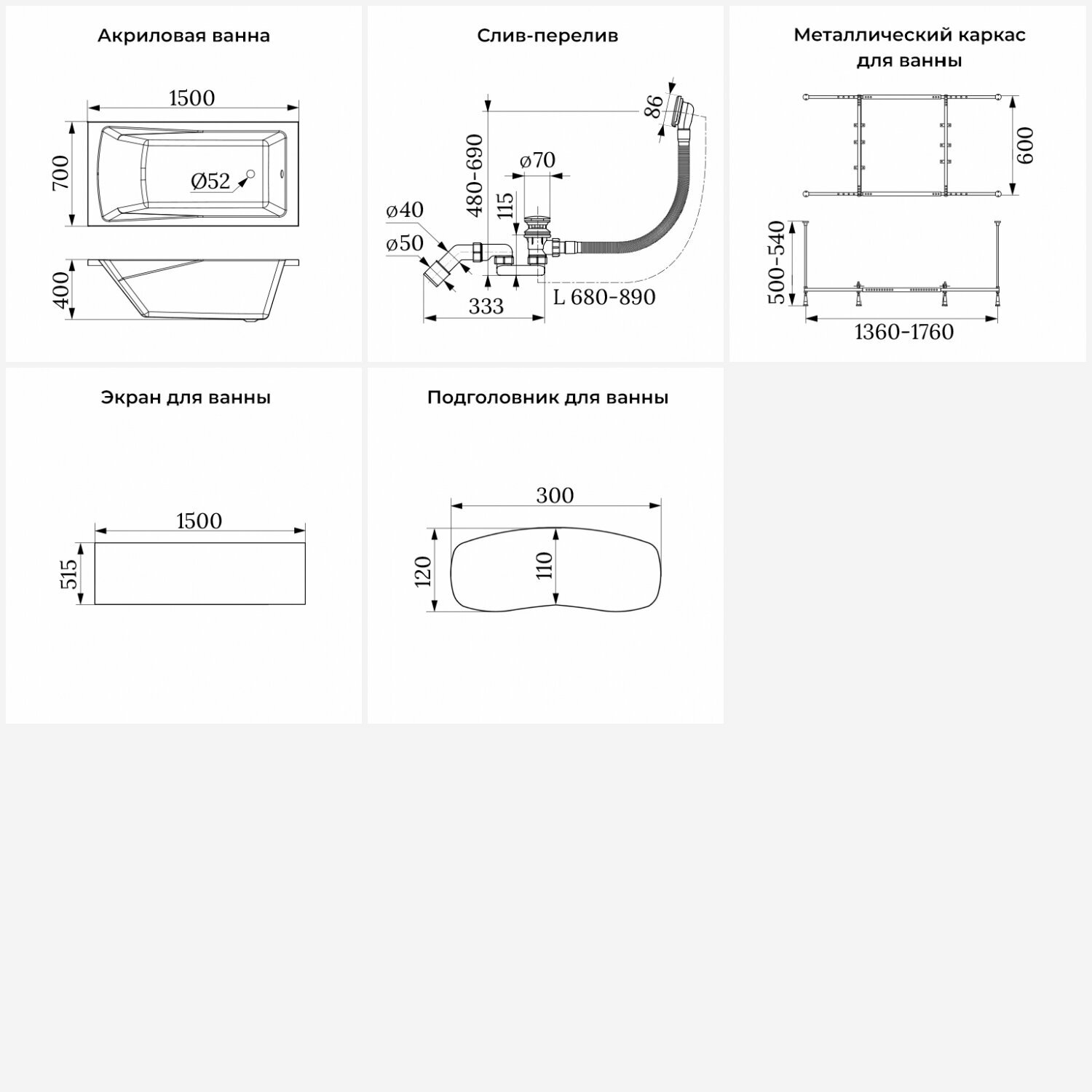 Акриловая ванна

1500

700

Ø52

400

Слив-перелив

86

480-690

ø70

115

ø40

ø50

333

L 680-890

Металлический каркас для ванны

600

500-540

1360-1760

Экран для ванны

1500

515

Подголовник для ванны

300

120

110