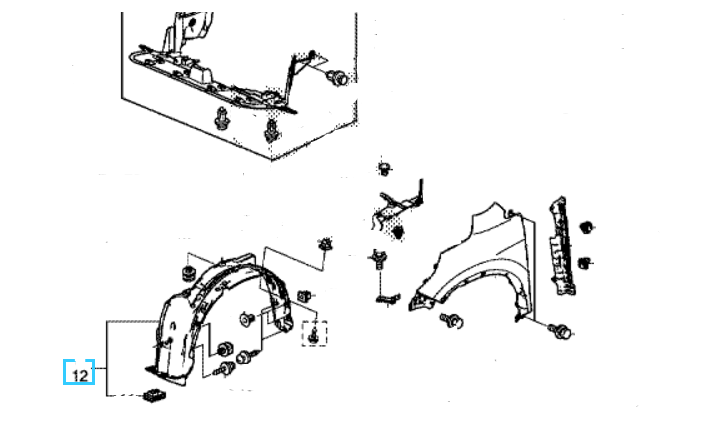 12