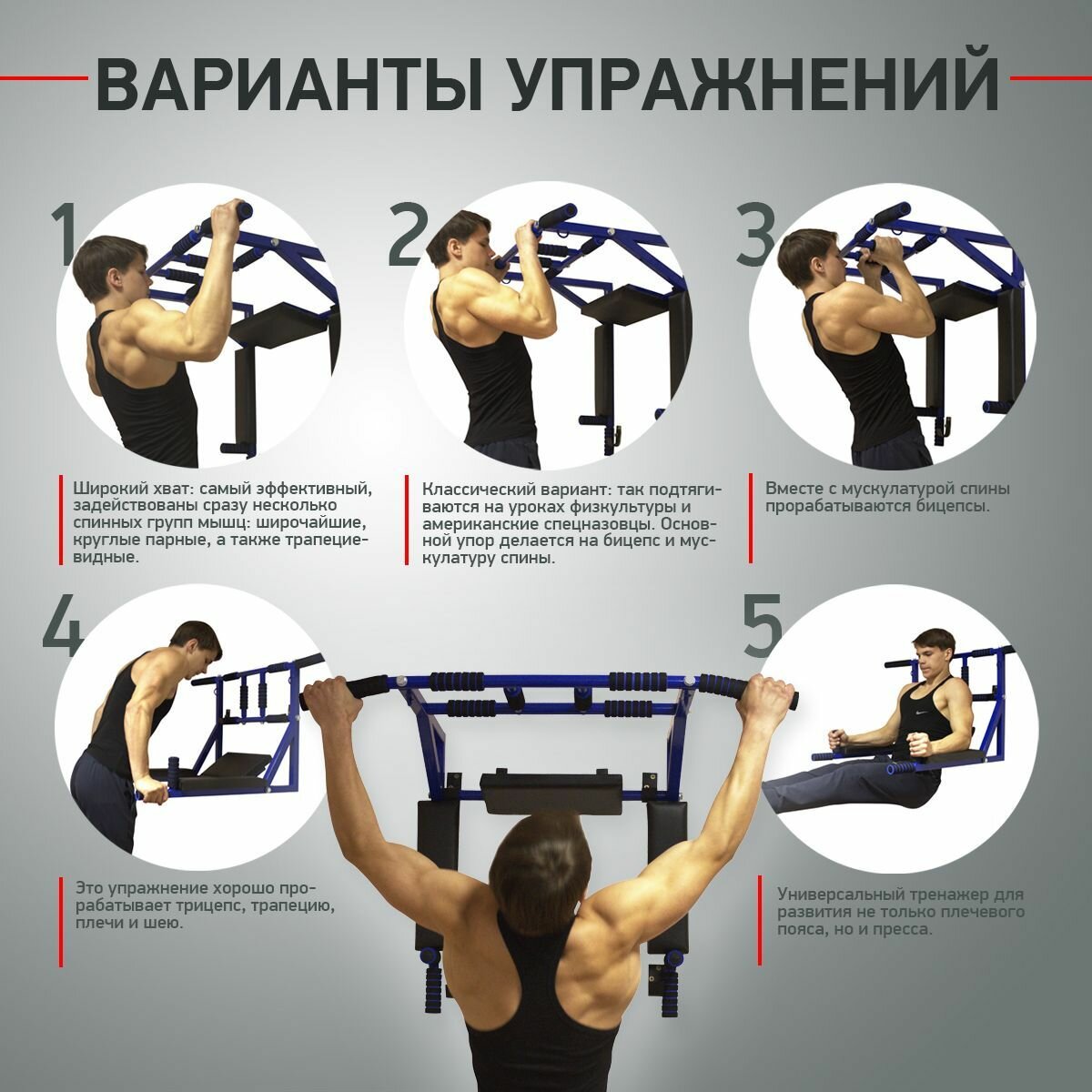 ВАРИАНТЫ УПРАЖНЕНИЙ

1

Широкий хват: самый эффективный, задействованы сразу несколько спинных групп мышц: широчайшие, круглые парные, а также трапециевидные.

2

Классический вариант: так подтягиваются на уроках физкультуры и американские спецназовцы. Основной упор делается на бицепс и мускулатуру спины.

3

Вместе с мускулатурой спины прорабатываются бицепсы.

4

Это упражнение хорошо прорабатывает трицепс, трапецию, плечи и шею.

5

Универсальный тренажер для развития не только плечевого пояса, но и пресса.