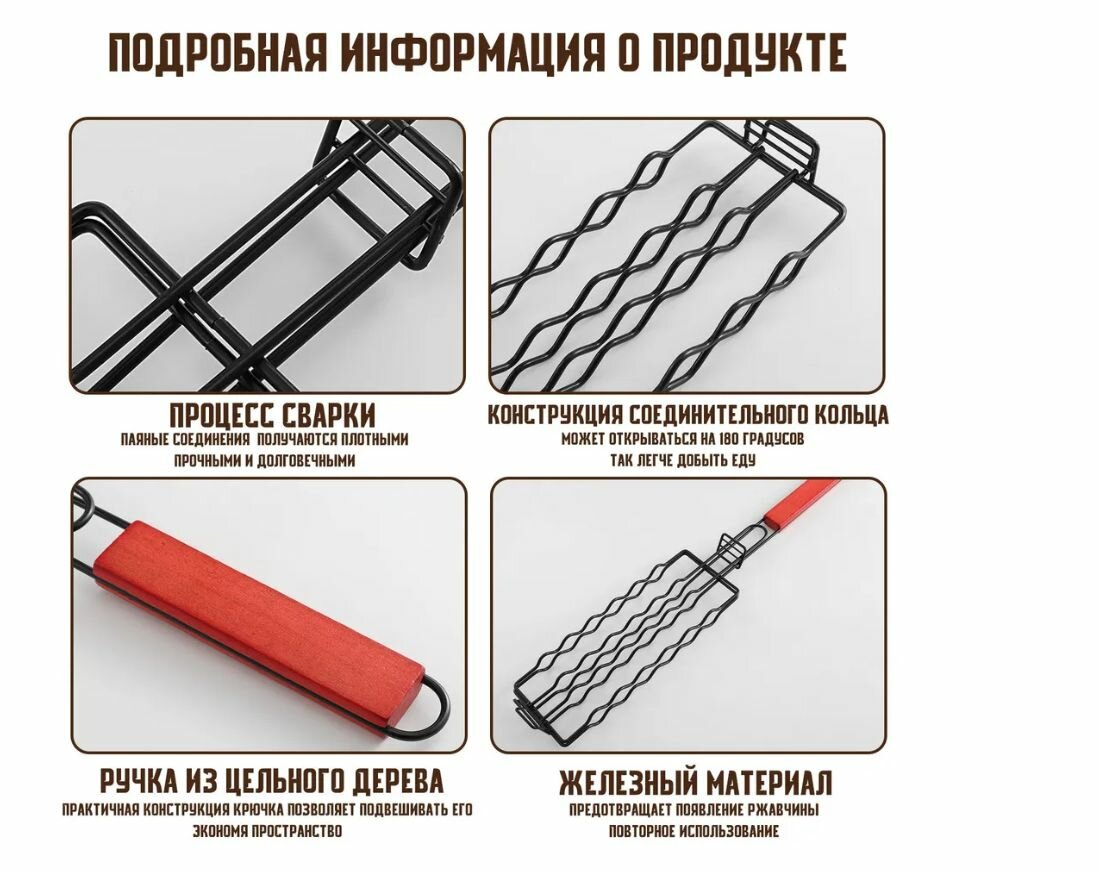 ПОДРОБНАЯ ИНФОРМАЦИЯ О ПРОДУКТЕ

ПРОЦЕСС СВАРКИ
ПАЯНЫЕ СОЕДИНЕНИЯ ПОЛУЧАЮТСЯ ПЛОТНЫМИ ПРОЧНЫМИ И ДОЛГОВЕЧНЫМИ

КОНСТРУКЦИЯ СОЕДИНИТЕЛЬНОГО КОЛЬЦА
МОЖЕТ ОТКРЫВАТЬСЯ НА 180 ГРАДУСОВ
ТАК ЛЕГЧЕ ДОБЫТЬ ЕДУ

РУЧКА ИЗ ЦЕЛЬНОГО ДЕРЕВА
ПРАКТИЧНАЯ КОНСТРУКЦИЯ КРЮЧКА ПОЗВОЛЯЕТ ПОДВЕШИВАТЬ ЕГО ЭКОНОМЯ ПРОСТРАНСТВО

ЖЕЛЕЗНЫЙ МАТЕРИАЛ
ПРЕДОТВРАЩАЕТ ПОЯВЛЕНИЕ РЖАВЧИНЫ
ПОВТОРНОЕ ИСПОЛЬЗОВАНИЕ