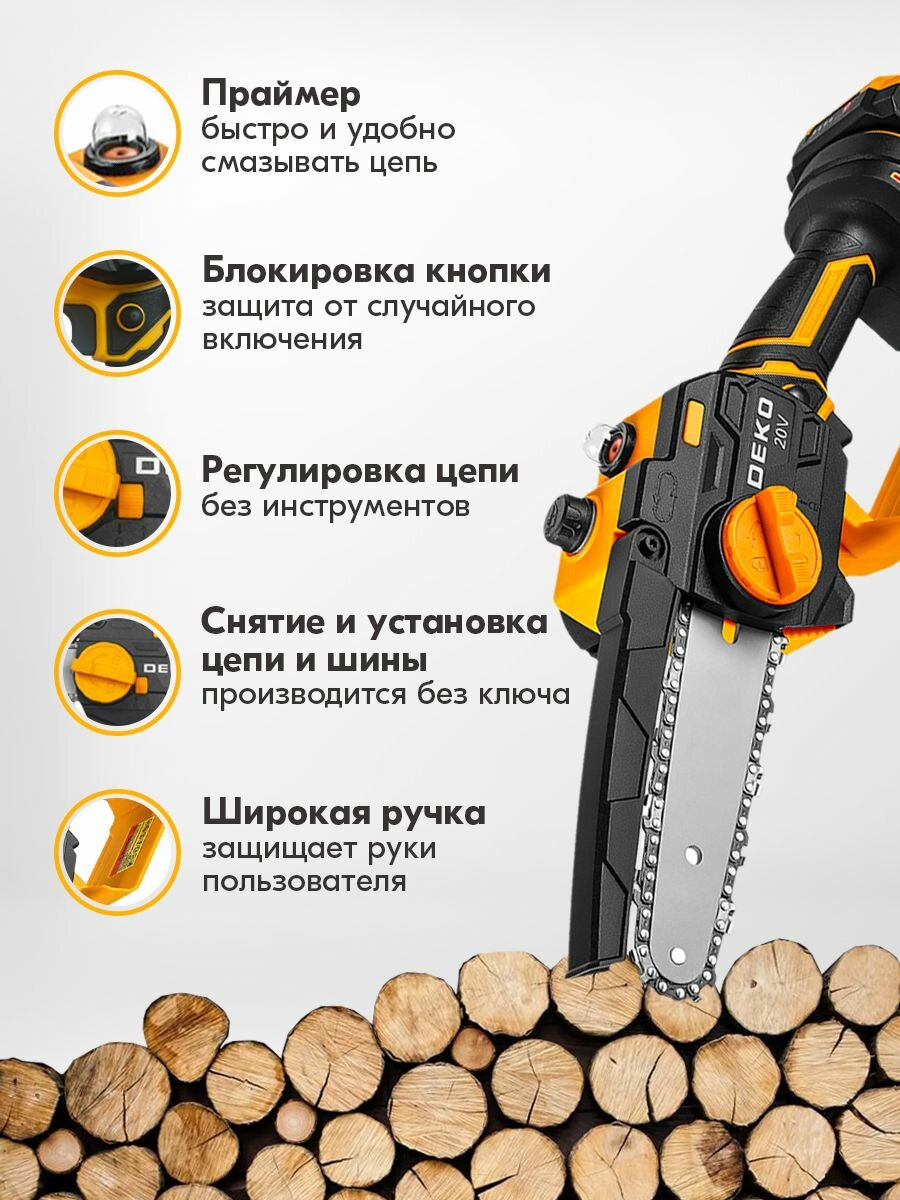 Праймер
быстро и удобно смазывать цепь

Блокировка кнопки
защита от случайного включения

Регулировка цепи
без инструментов

Снятие и установка цепи и шины
производится без ключа

Широкая ручка
защищает руки пользователя

DEKO
20V