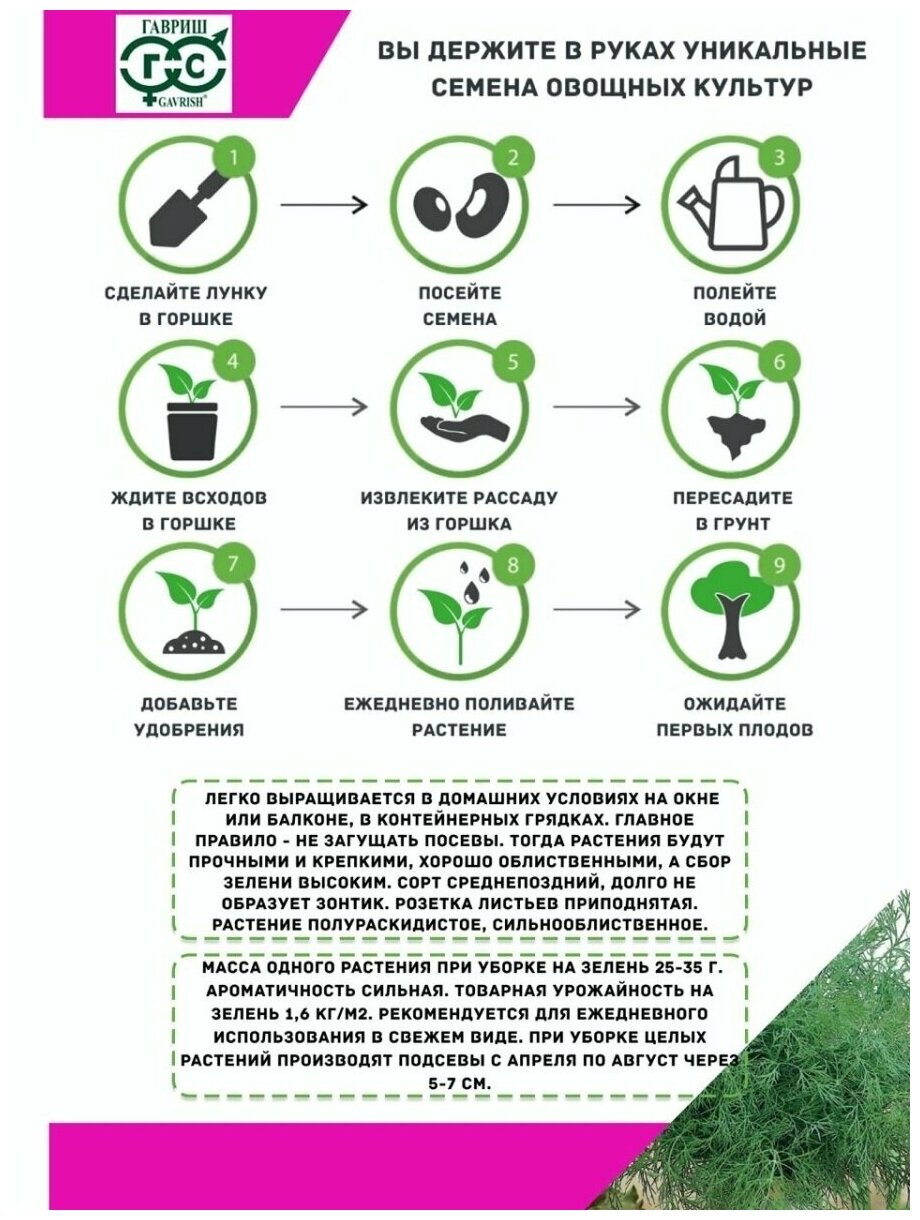 ГАВРИШ
ГС
GAVRISH

ВЫ ДЕРЖИТЕ В РУКАХ УНИКАЛЬНЫЕ СЕМЕНА ОВОЩНЫХ КУЛЬТУР

1
СДЕЛАЙТЕ ЛУНКУ В ГОРШКЕ

2
ПОСЕЙТЕ СЕМЕНА

3
ПОЛЕЙТЕ ВОДОЙ

4
ЖДИТЕ ВСХОДОВ В ГОРШКЕ

5
ИЗВЛЕКИТЕ РАССАДУ ИЗ ГОРШКА

6
ПЕРЕСАДИТЕ В ГРУНТ

7
ДОБАВЬТЕ УДОБРЕНИЯ

8
ЕЖЕДНЕВНО ПОЛИВАЙТЕ РАСТЕНИЕ

9
ОЖИДАЙТЕ ПЕРВЫХ ПЛОДОВ

ЛЕГКО ВЫРАЩИВАЕТСЯ В ДОМАШНИХ УСЛОВИЯХ НА ОКНЕ ИЛИ БАЛКОНЕ, В КОНТЕЙНЕРНЫХ ГРЯДКАХ. ГЛАВНОЕ ПРАВИЛО - НЕ ЗАГУЩАТЬ ПОСЕВЫ. ТОГДА РАСТЕНИЯ БУДУТ ПРОЧНЫМИ И КРЕПКИМИ, ХОРОШО ОБЛИСТВЕННЫМИ, А СБОР ЗЕЛЕНИ ВЫСОКИМ. СОРТ СРЕДНЕПОЗДНИЙ, ДОЛГО НЕ ОБРАЗУЕТ ЗОНТИК. РОЗЕТКА ЛИСТЬЕВ ПРИПОДНЯТАЯ. РАСТЕНИЕ ПОЛУРАСКИДИСТОЕ, СИЛЬНООБЛИСТВЕННОЕ.

МАССА ОДНОГО РАСТЕНИЯ ПРИ УБОРКЕ НА ЗЕЛЕНЬ 25-35 Г. АРОМАТИЧНОСТЬ СИЛЬНАЯ. ТОВАРНАЯ УРОЖАЙНОСТЬ НА ЗЕЛЕНЬ 1,6 КГ/М2. РЕКОМЕНДУЕТСЯ ДЛЯ ЕЖЕДНЕВНОГО ИСПОЛЬЗОВАНИЯ В СВЕЖЕМ ВИДЕ. ПРИ УБОРКЕ ЦЕЛЫХ РАСТЕНИЙ ПРОИЗВОДЯТ ПОДСЕВЫ С АПРЕЛЯ ПО АВГУСТ ЧЕРЕЗ 5-7 СМ.