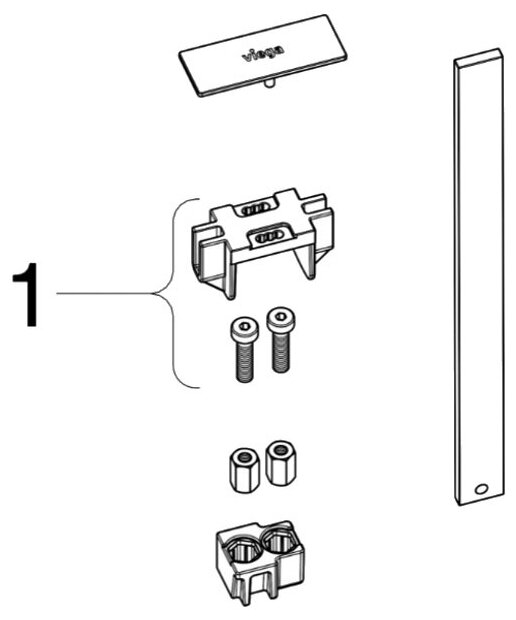 viega

1