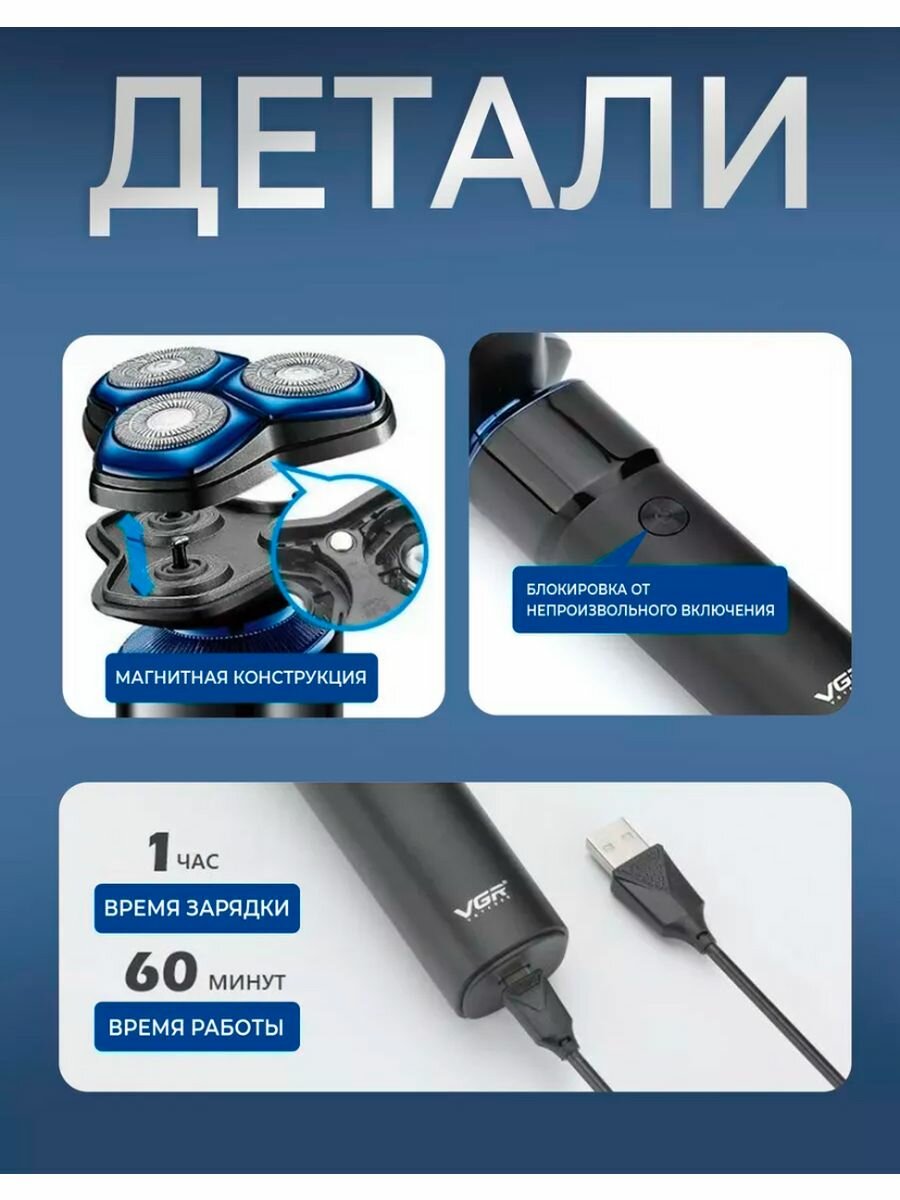 ДЕТАЛИ

МАГНИТНАЯ КОНСТРУКЦИЯ

БЛОКИРОВКА ОТ НЕПРОИЗВОЛЬНОГО ВКЛЮЧЕНИЯ

VGR

1 ЧАС

ВРЕМЯ ЗАРЯДКИ

60 МИНУТ

ВРЕМЯ РАБОТЫ

VGR