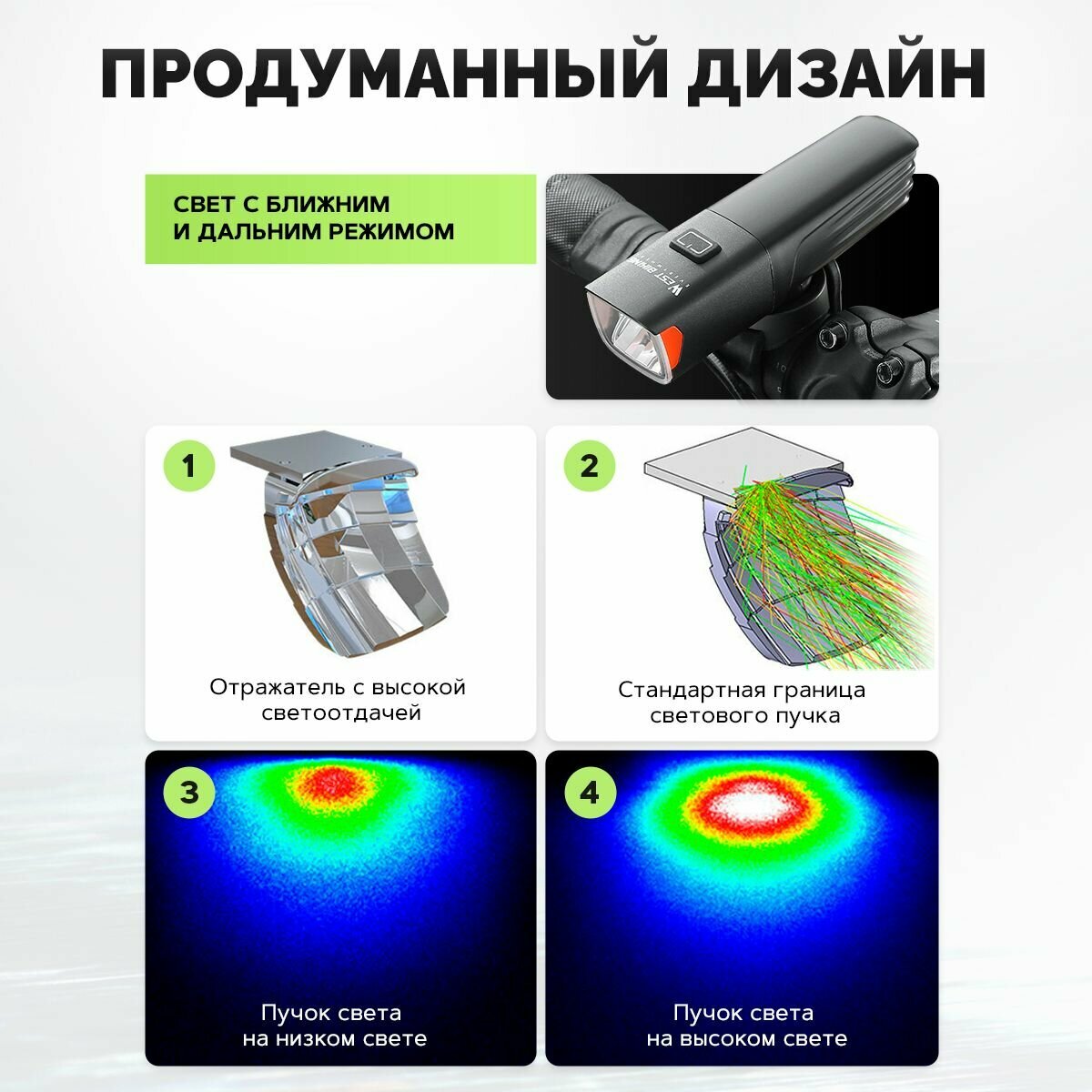 ПРОДУМАННЫЙ ДИЗАЙН

СВЕТ С БЛИЖНИМ И ДАЛЬНИМ РЕЖИМОМ

WEST BIKING

1

Отражатель с высокой светоотдачей

2

Стандартная граница светового пучка

3

Пучок света на низком свете

4

Пучок света на высоком свете