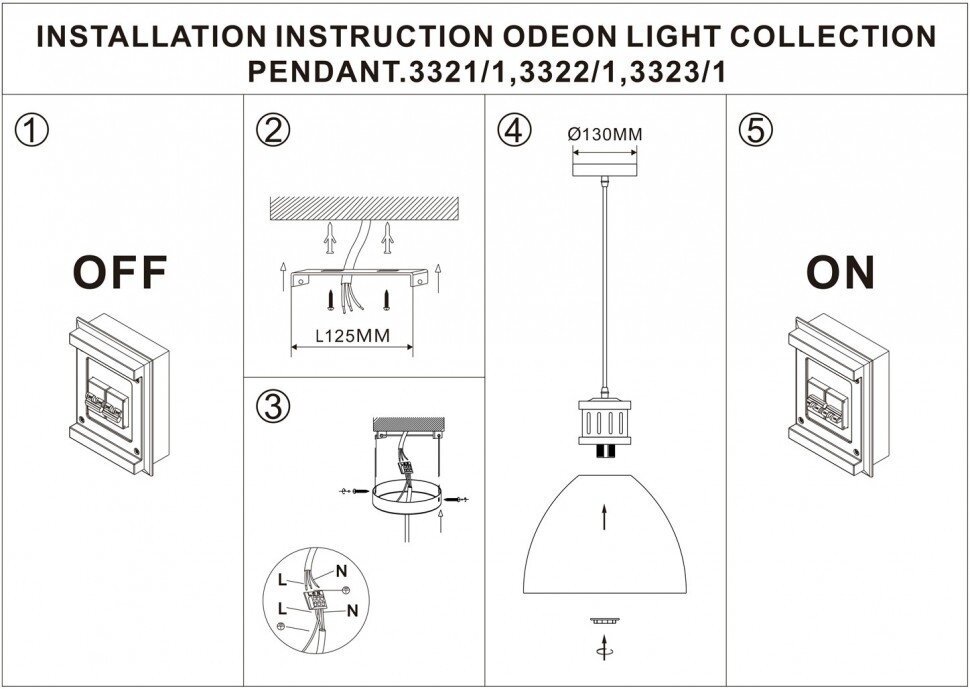 INSTALLATION INSTRUCTION ODEON LIGHT COLLECTION
PENDANT.3321/1,3322/1,3323/1

①

OFF

②

L125MM

③

L
N
L
N

④

Ø130MM

⑤

ON