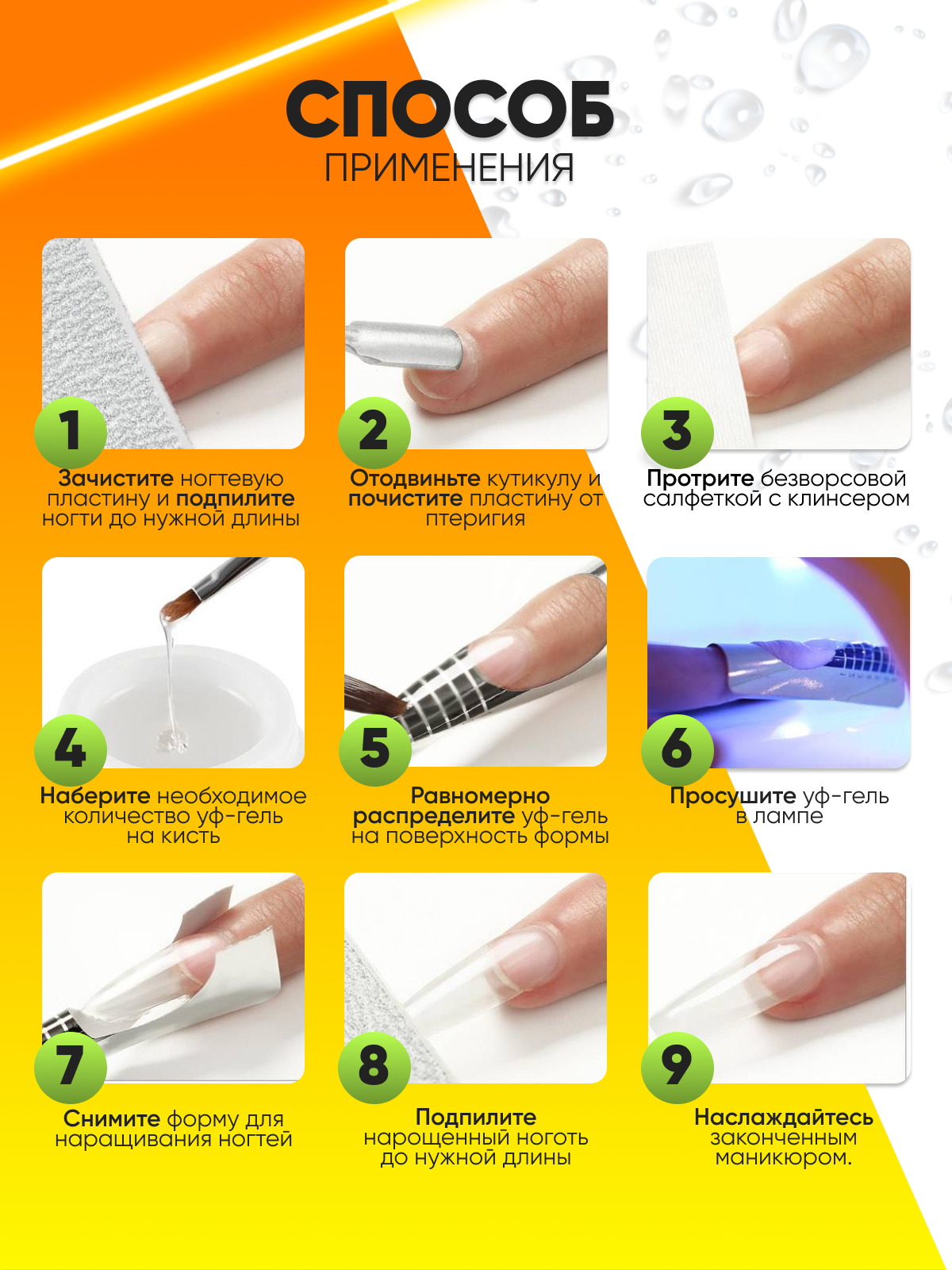 СПОСОБ
ПРИМЕНЕНИЯ

1
Зачистите ногтевую пластину и подпилите ногти до нужной длины

2
Отодвиньте кутикулу и почистите пластину от птеригия

3
Протрите безворсовой салфеткой с клинсером

4
Наберите необходимое количество уф-гель на кисть

5
Равномерно распределите уф-гель на поверхность формы

6
Просушите уф-гель в лампе

7
Снимите форму для наращивания ногтей

8
Подпилите нарощенный ноготь до нужной длины

9
Наслаждайтесь законченным маникюром.