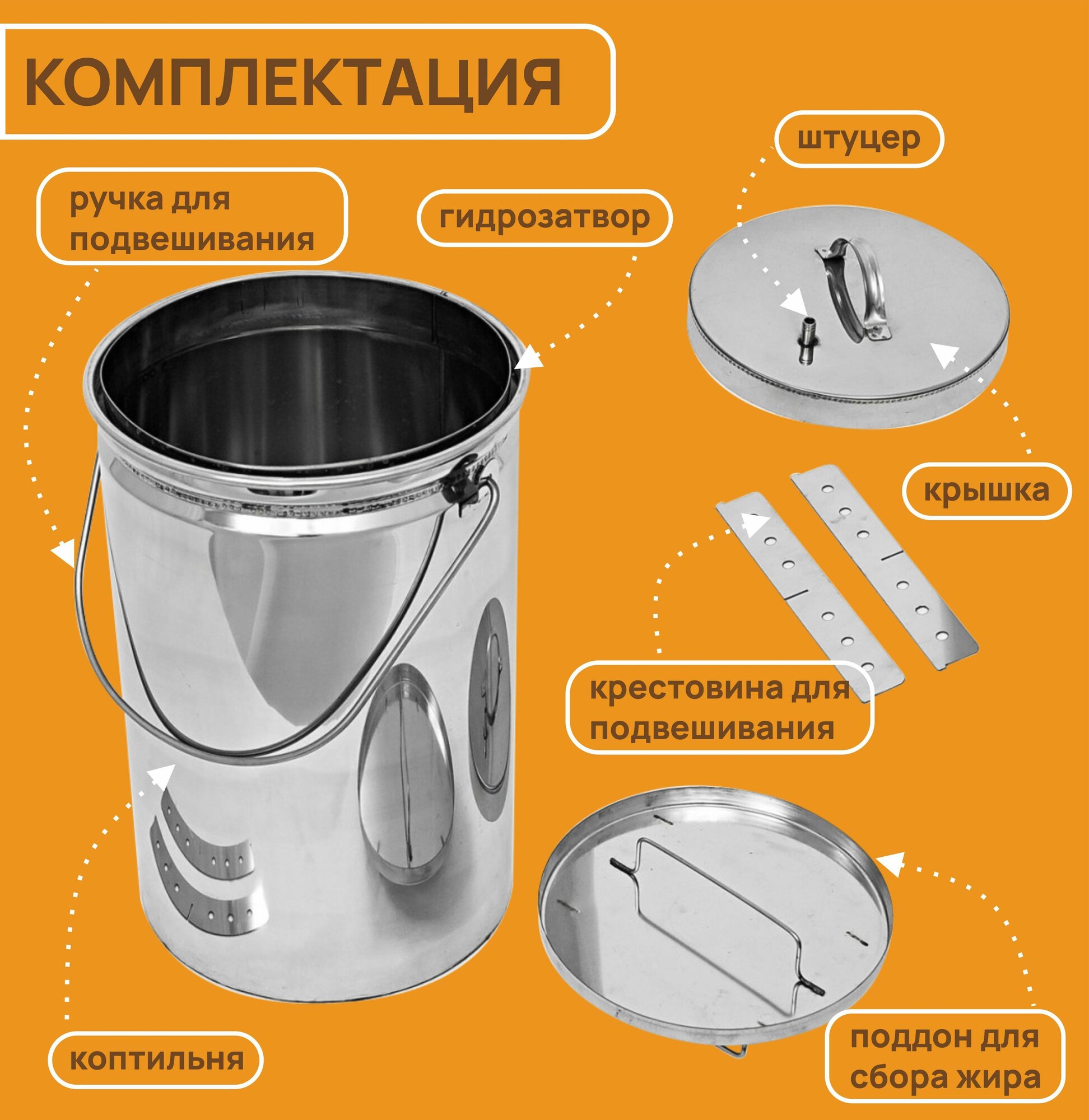 КОМПЛЕКТАЦИЯ

штуцер

ручка для подвешивания

гидрозатвор

крышка

крестовина для подвешивания

коптильня

поддон для сбора жира