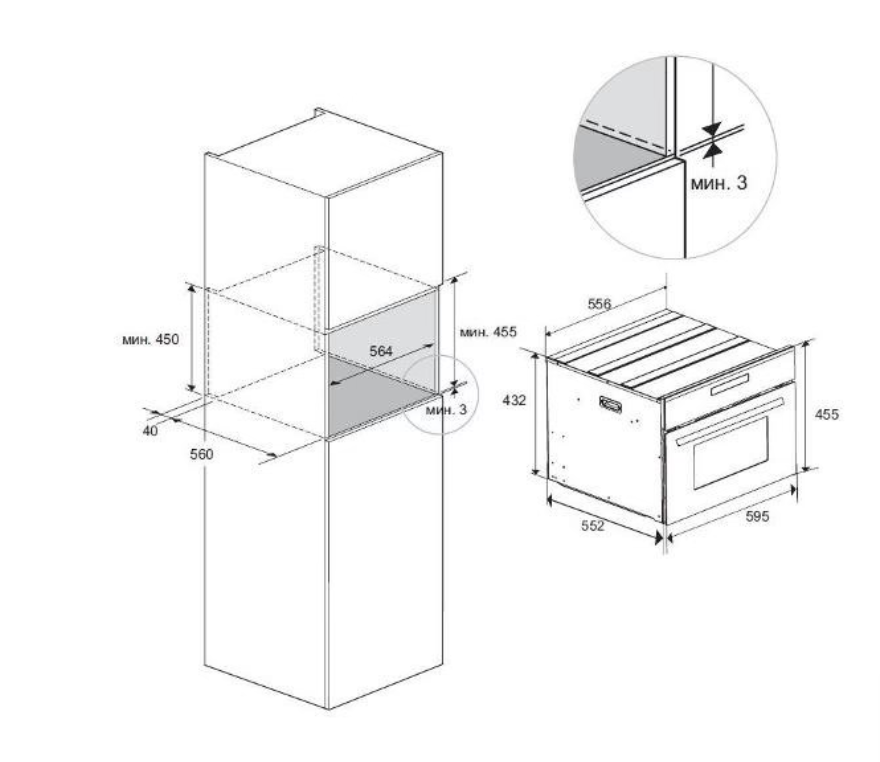 мин. 3

мин. 450
мин. 455
564
мин. 3
40
560

556
432
455
552
595