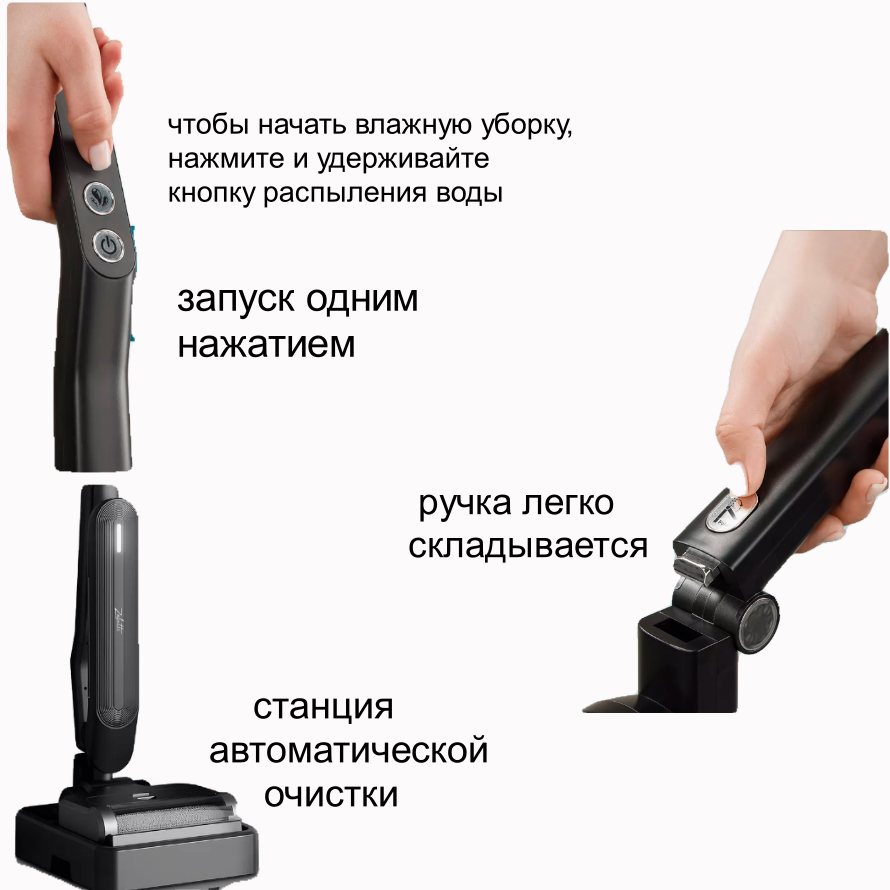 чтобы начать влажную уборку, нажмите и удерживайте кнопку распыления воды

запуск одним нажатием

ручка легко складывается

станция автоматической очистки