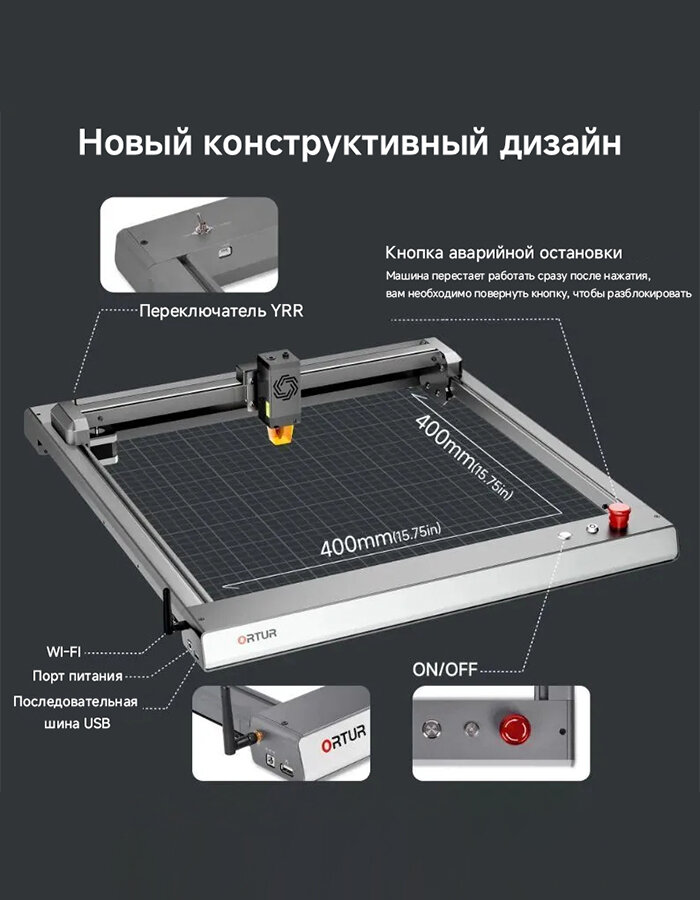 Новый конструктивный дизайн

Переключатель YRR

Кнопка аварийной остановки

Машина перестает работать сразу после нажатия, вам необходимо повернуть кнопку, чтобы разблокировать

400mm(15.75in)

400mm(15.75in)

ORTUR

WI-FI

Порт питания

Последовательная шина USB

ON/OFF

ORTUR