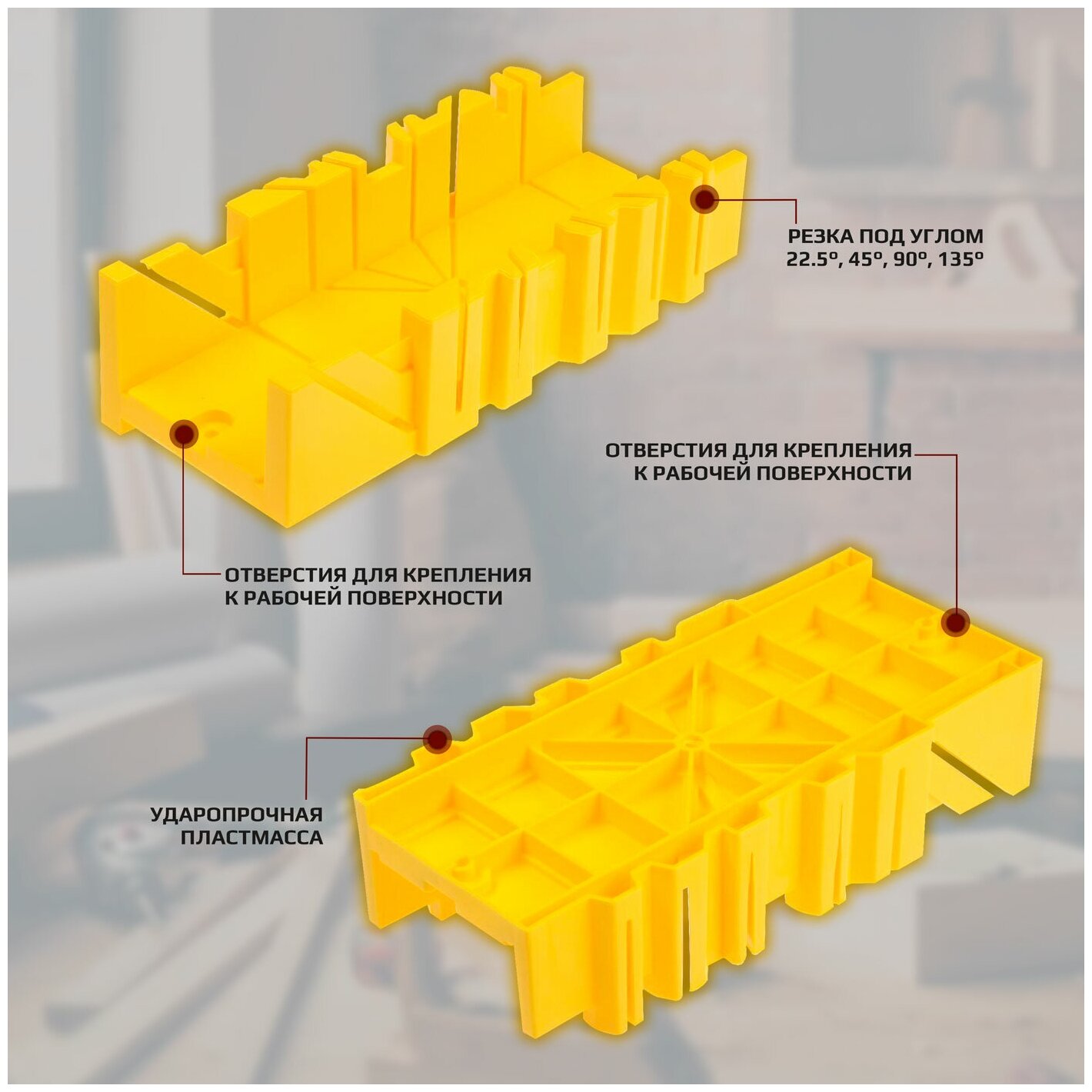 РЕЗКА ПОД УГЛОМ
22.5º, 45º, 90º, 135º

ОТВЕРСТИЯ ДЛЯ КРЕПЛЕНИЯ
К РАБОЧЕЙ ПОВЕРХНОСТИ

ОТВЕРСТИЯ ДЛЯ КРЕПЛЕНИЯ
К РАБОЧЕЙ ПОВЕРХНОСТИ

УДАРОПРОЧНАЯ
ПЛАСТМАССА