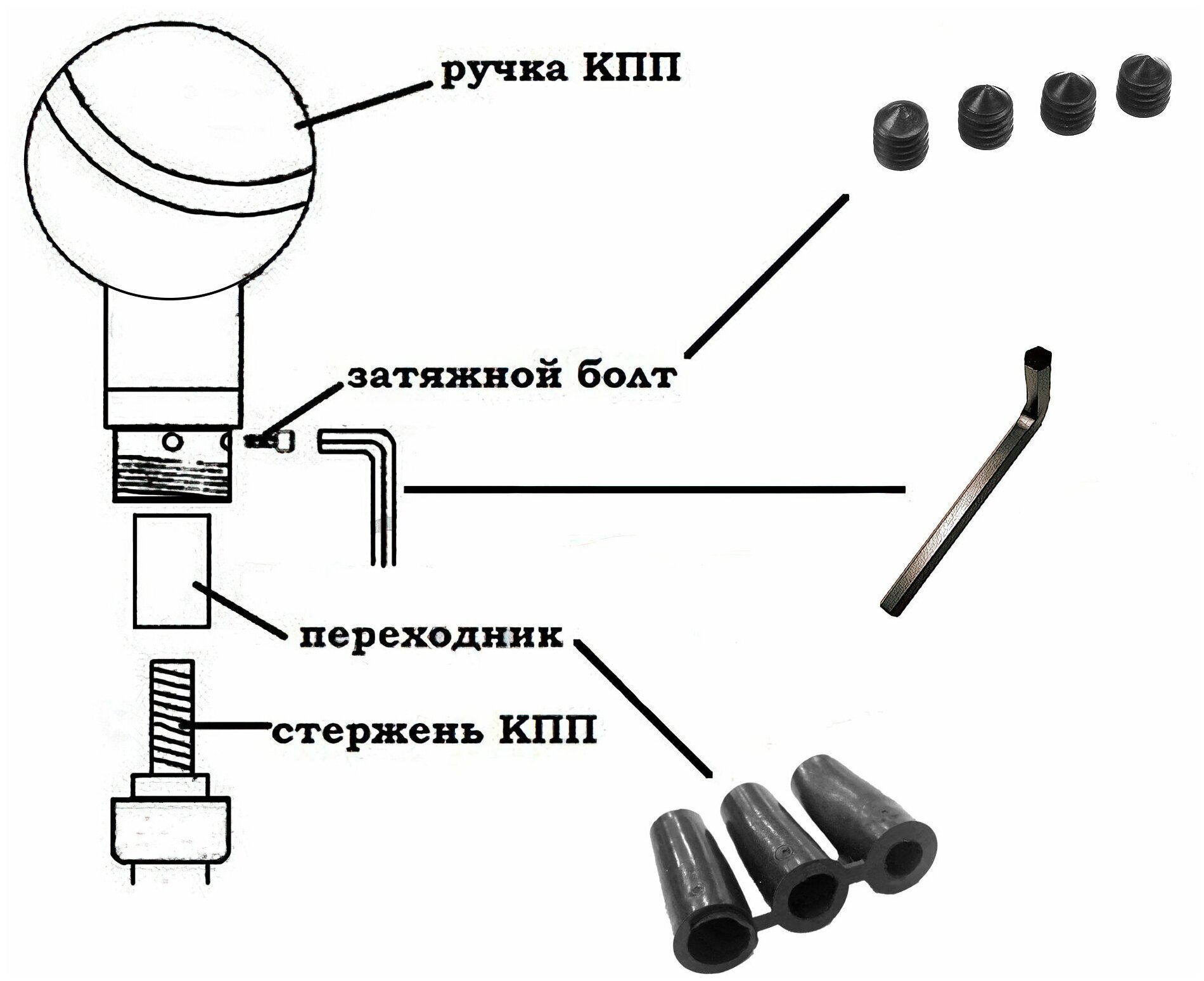 ручка КПП

затяжной болт

переходник

стержень КПП