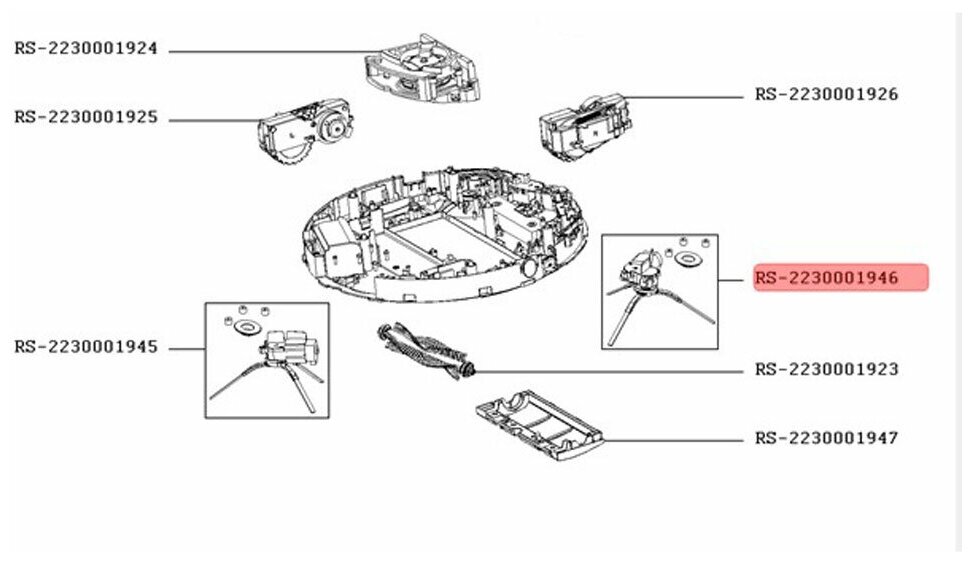 RS-2230001924
RS-2230001925
RS-2230001926
RS-2230001946
RS-2230001945
RS-2230001923
RS-2230001947